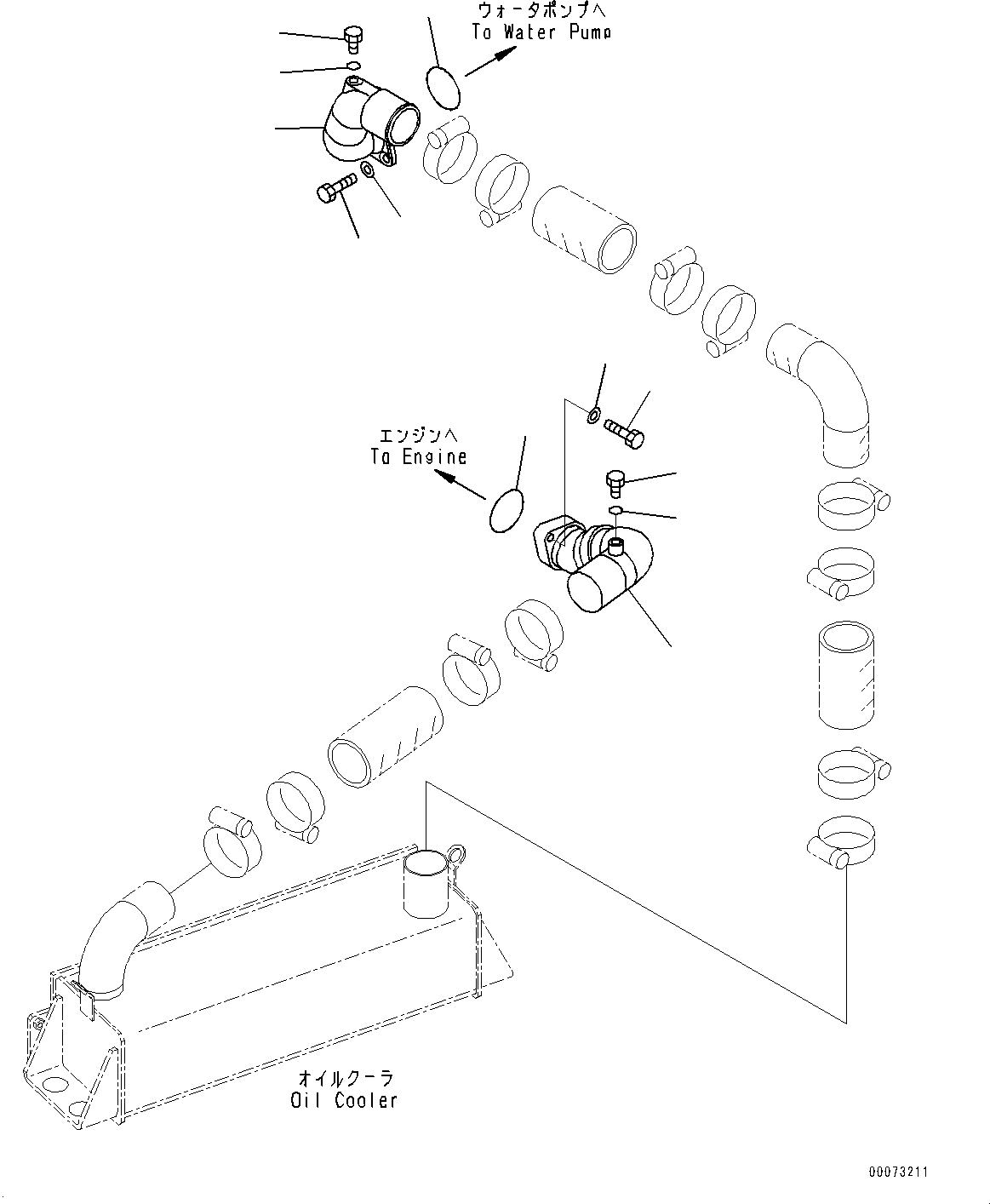 ウォータポンプへ
To Water Pump

エンジンへ
To Engine

オイルクーラ
Oil Cooler

00073211