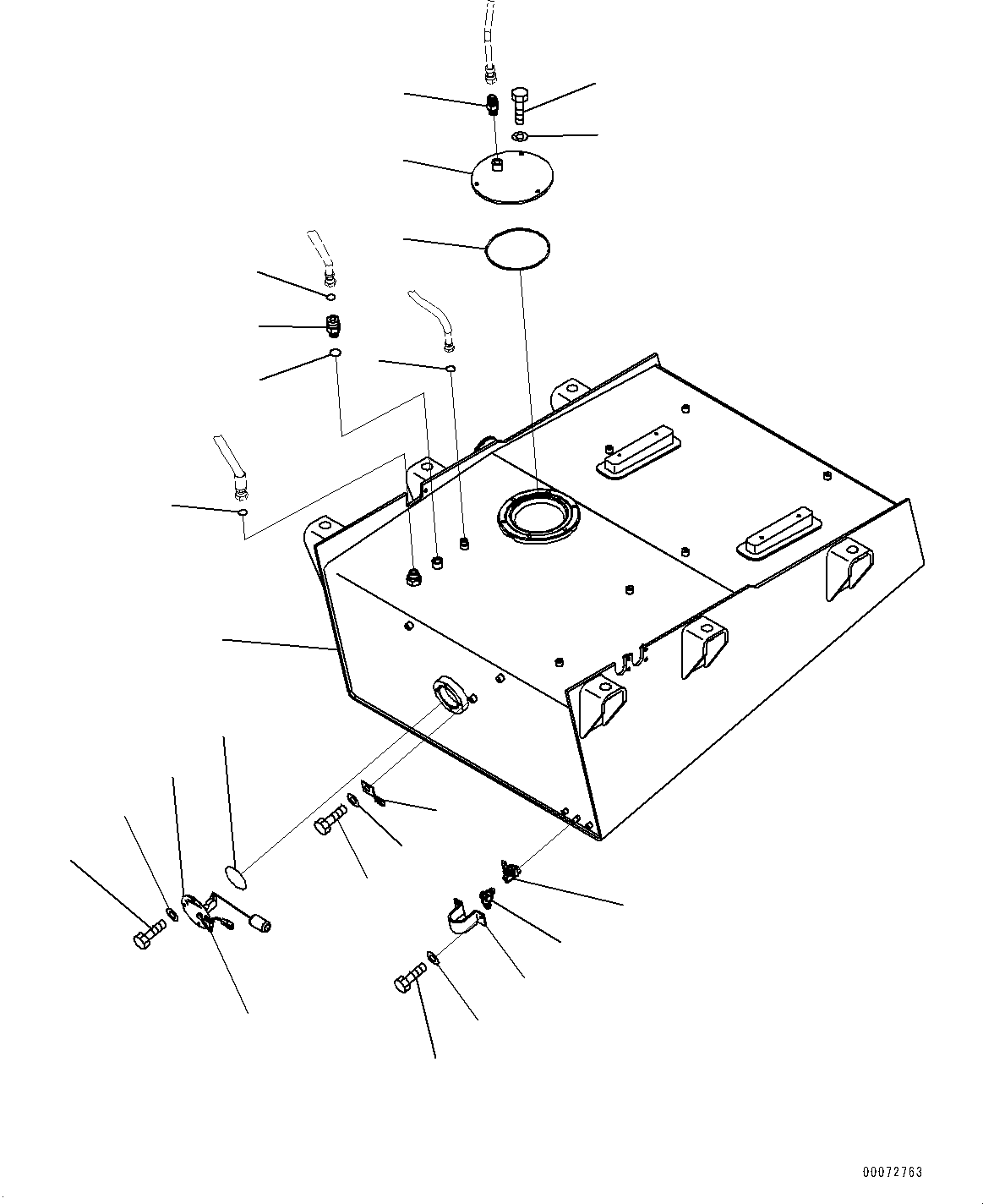 00072763