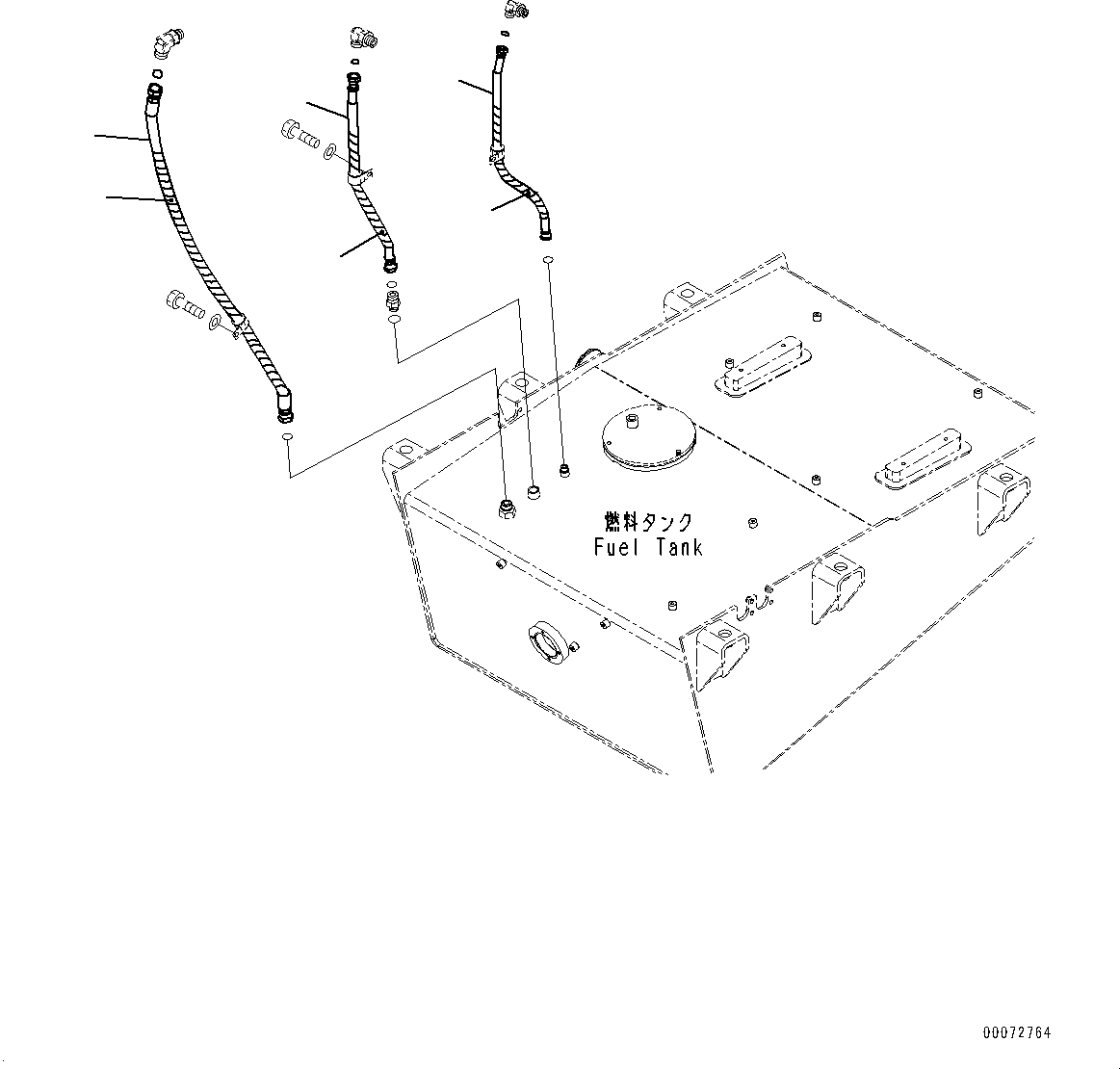 燃料タンク
Fuel Tank

00072764