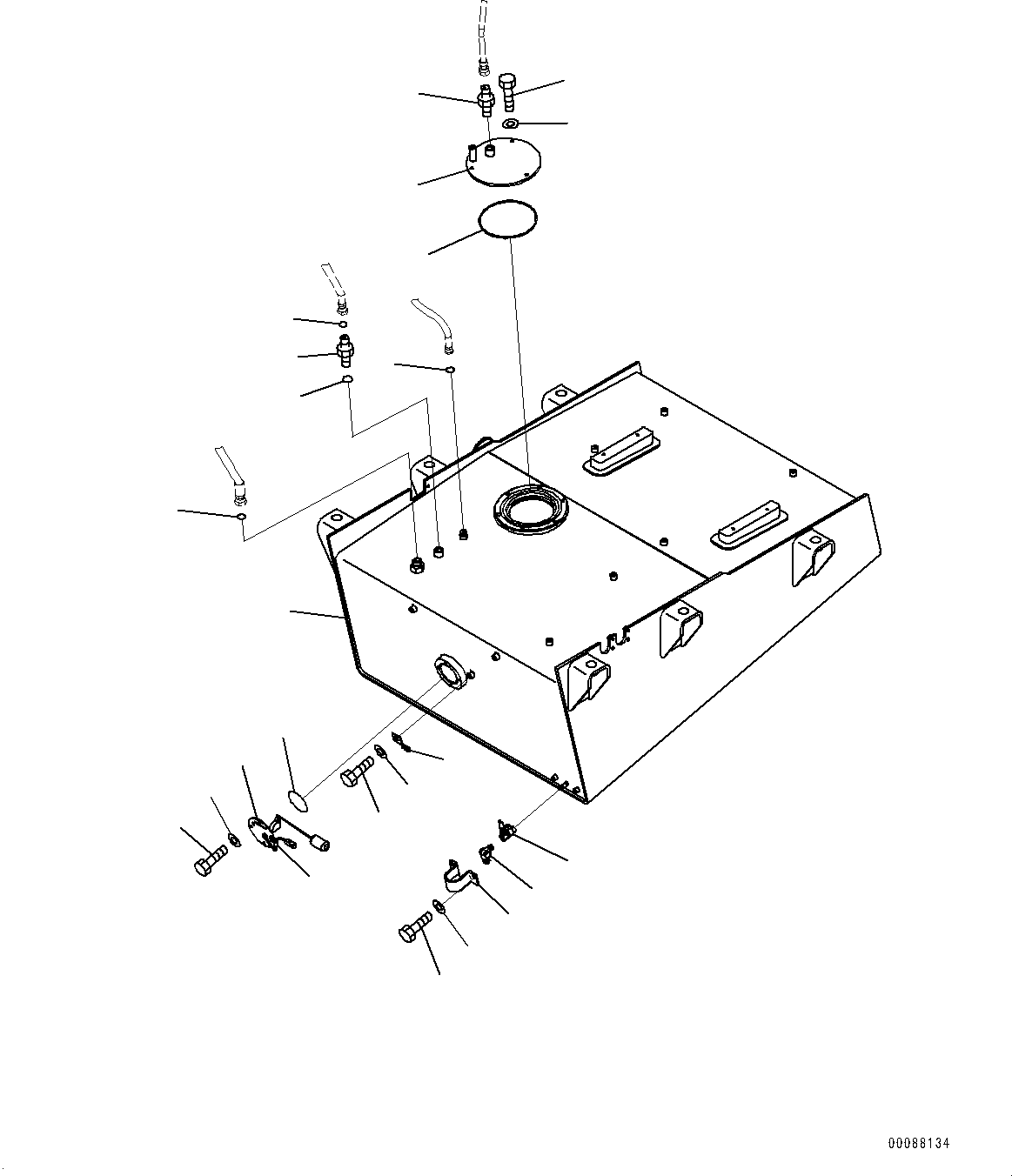 00088134