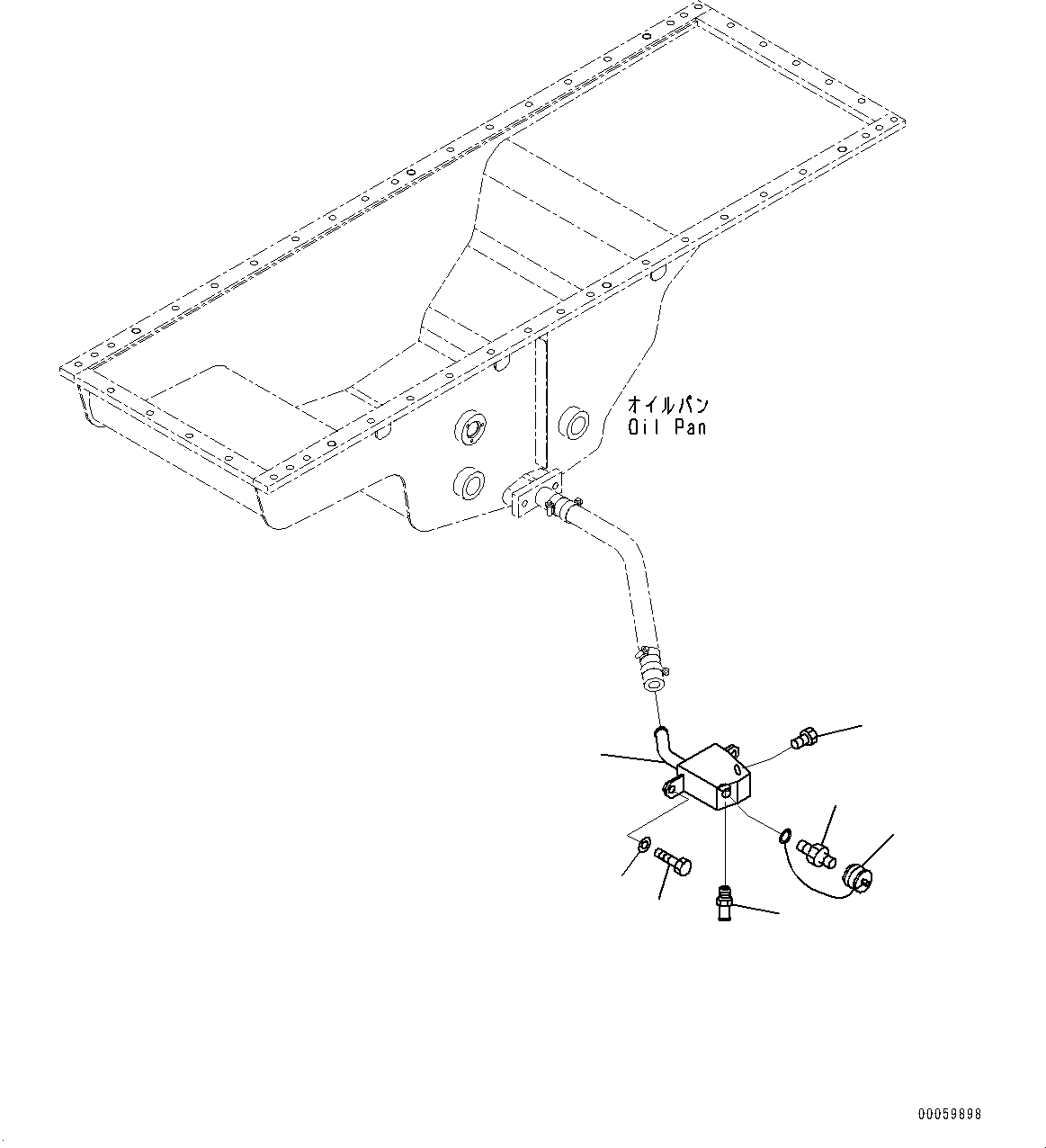 オイルパン
Oil Pan

00059898