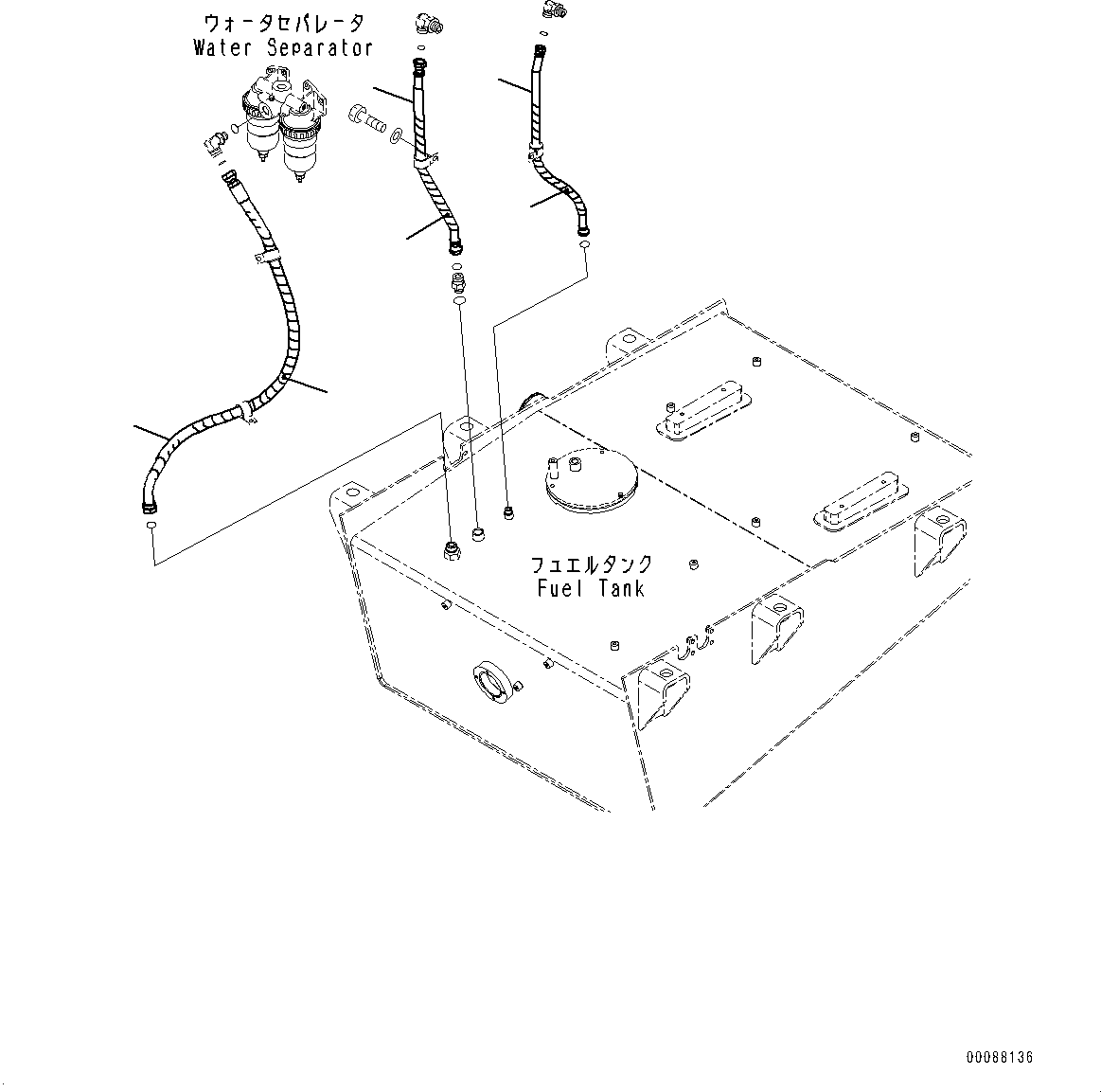 ウォータセパレータ
Water Separator

フュエルタンク
Fuel Tank

00088136