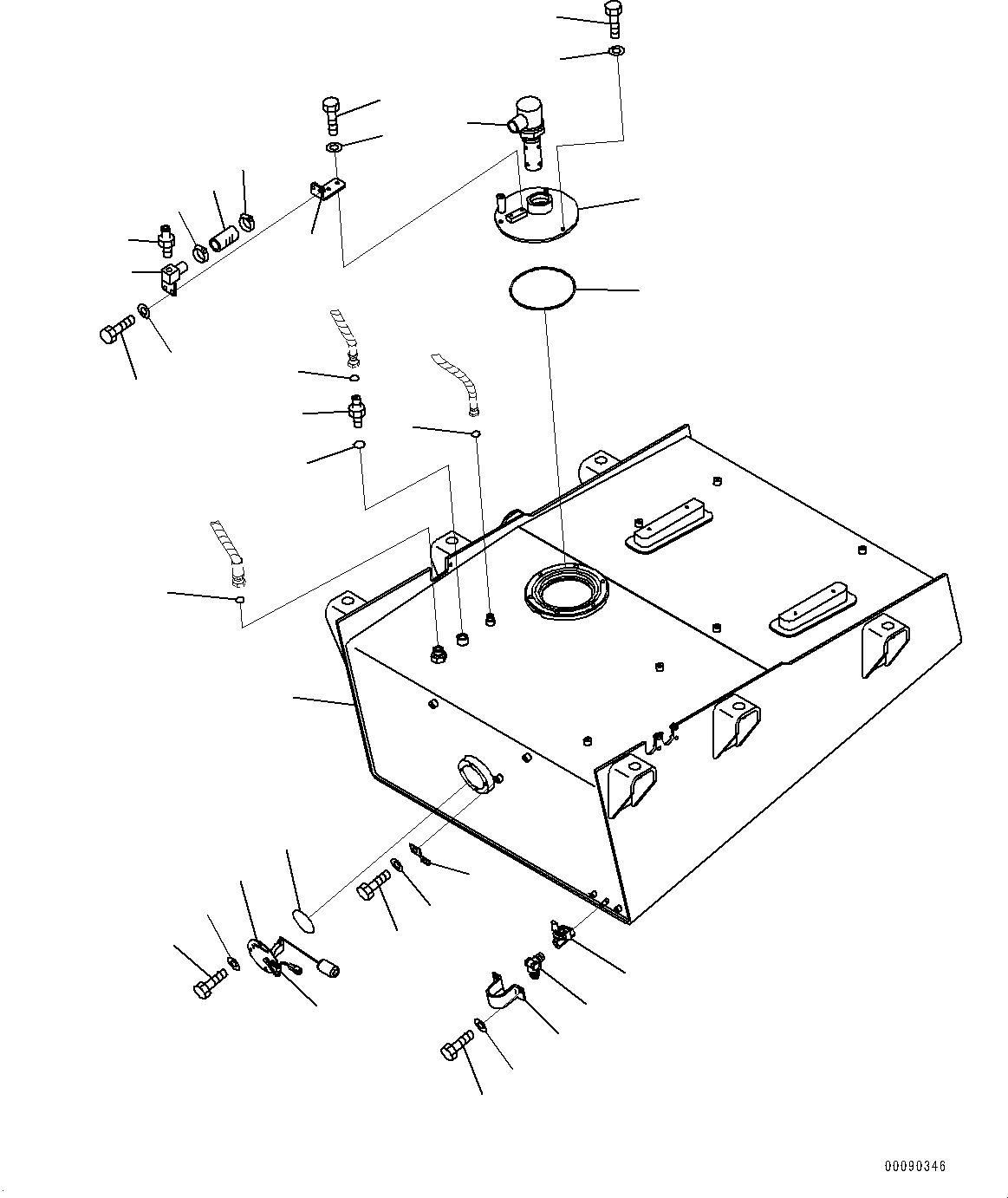 00090346