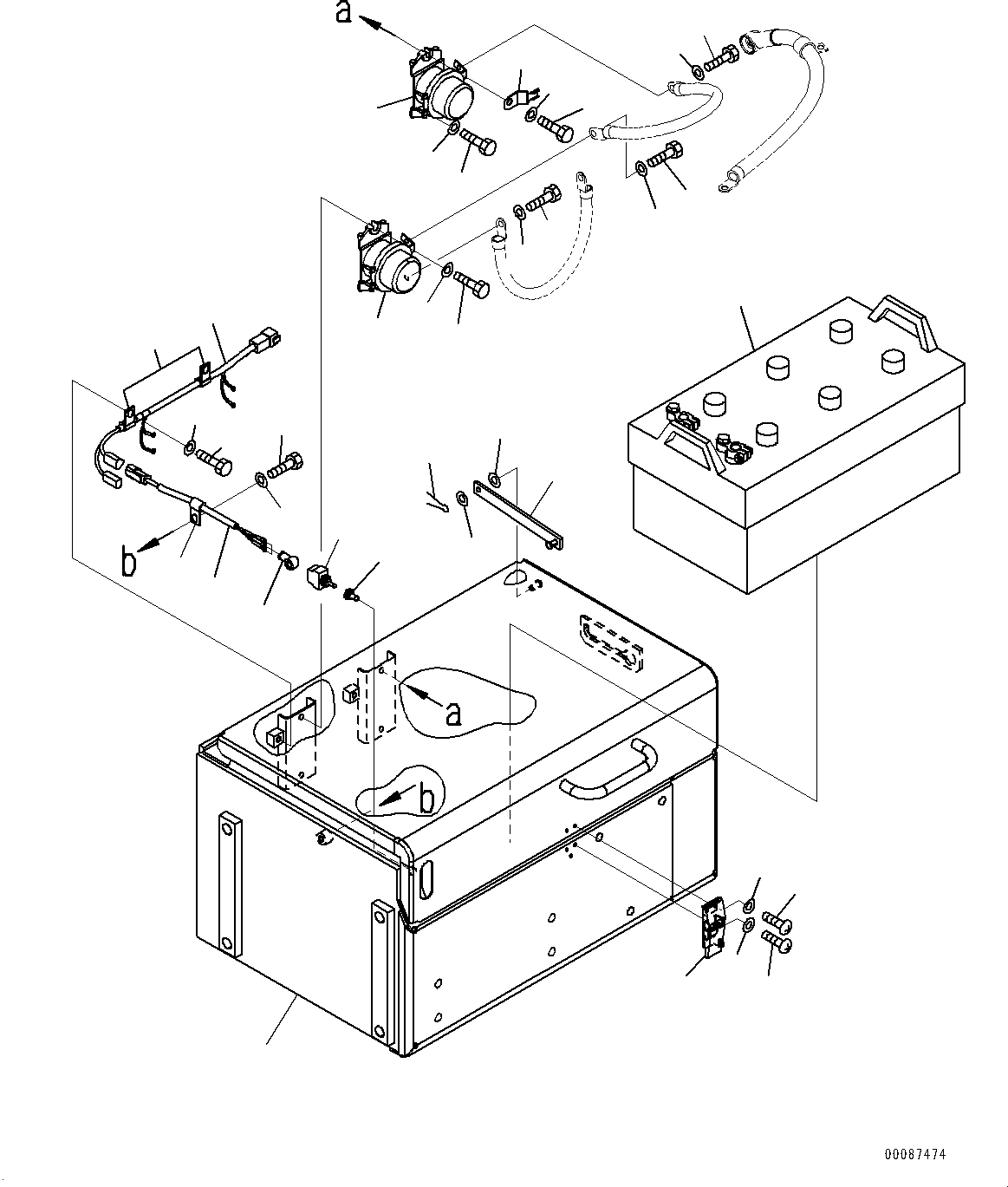 a

b

a

b

00087474