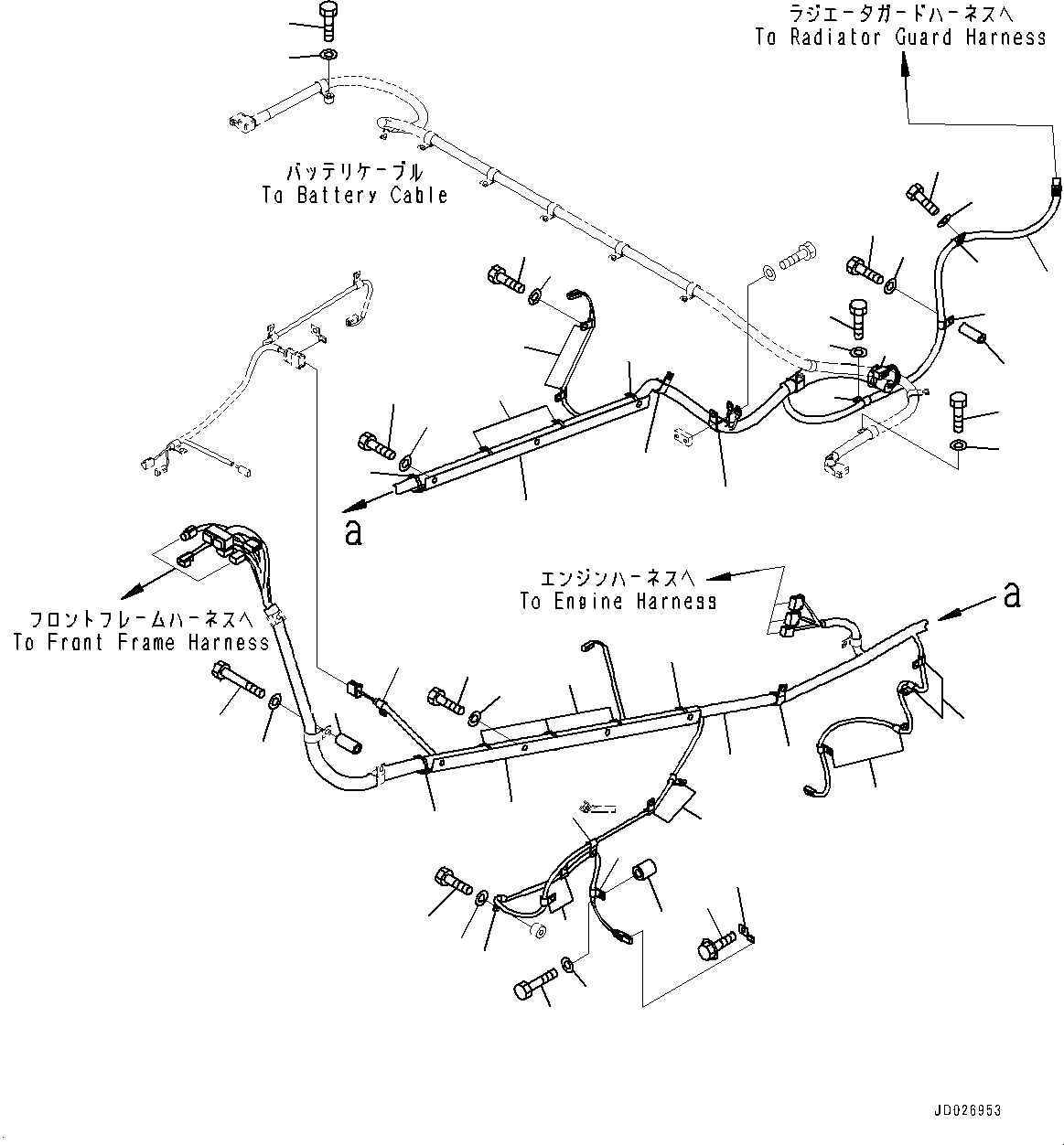 ラジエータガードハーネスへ
To Radiator Guard Harness

バッテリケーブル
To Battery Cable

a

エンジンハーネスへ
To Engine Harness

a

フロントフレームハーネスへ
To Front Frame Harness

JD026953