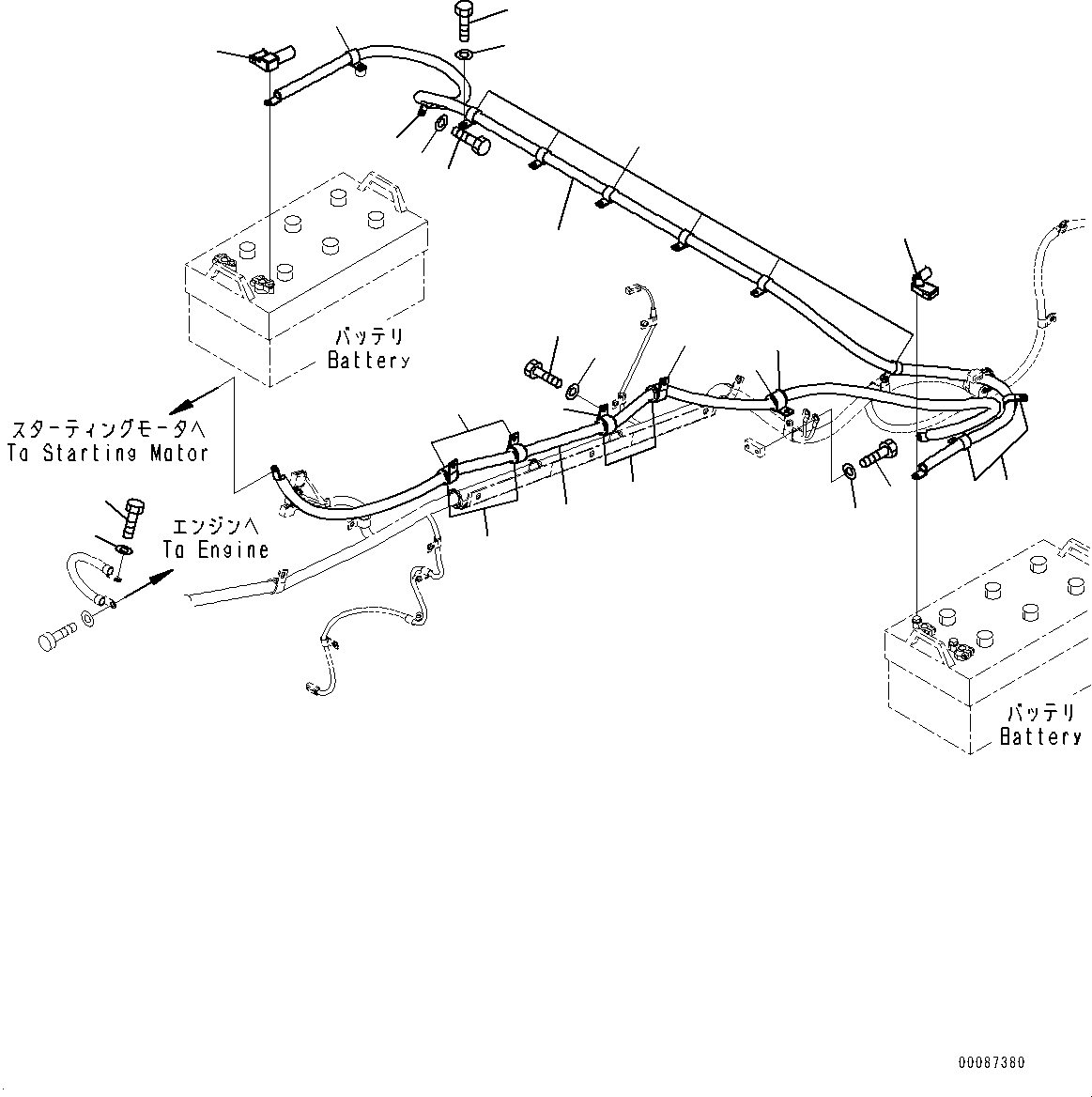 バッテリ
Battery

スターティングモータへ
To Starting Motor

エンジンへ
To Engine

バッテリ
Battery

00087380