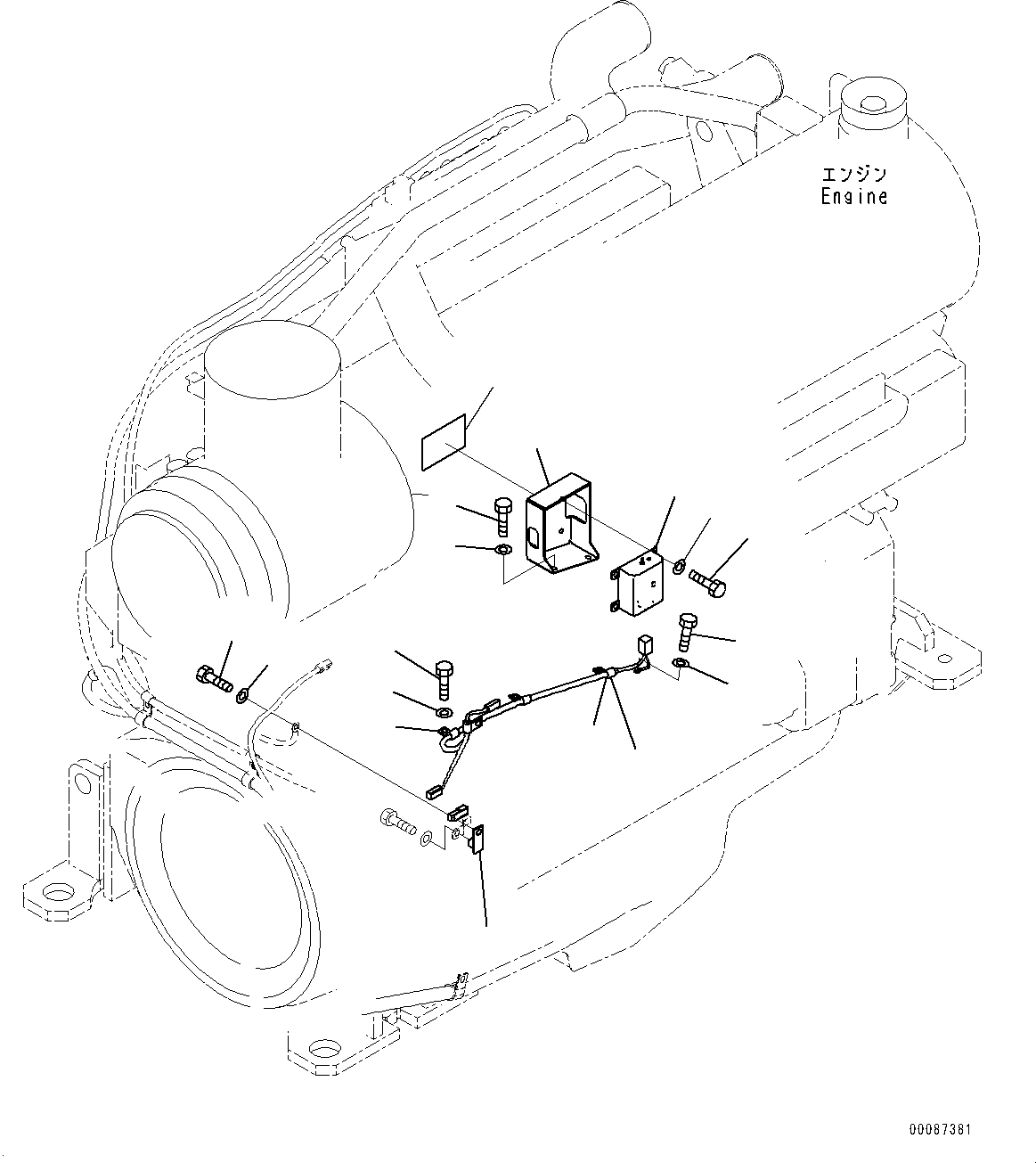 エンジン
Engine

00087381