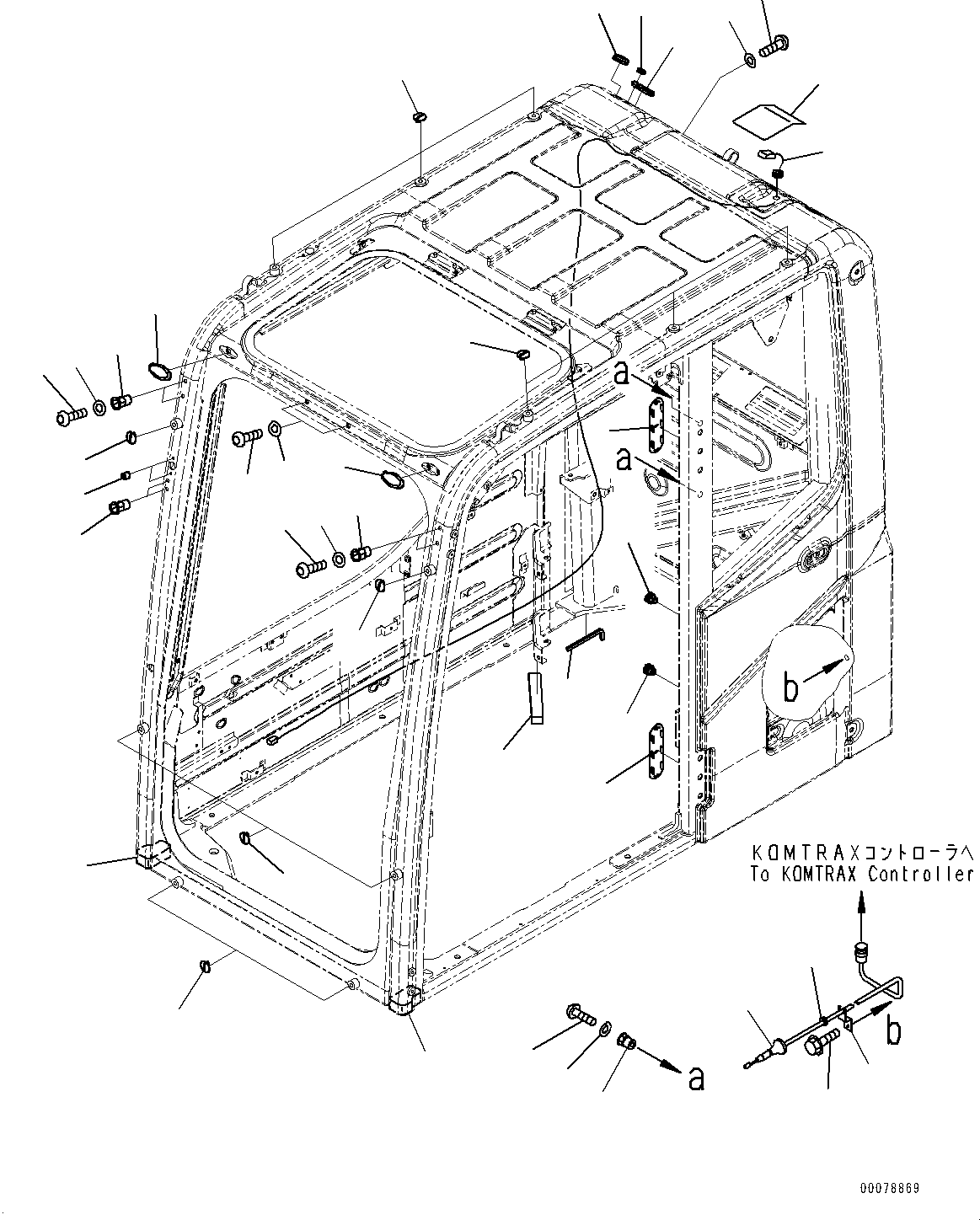 a
a
b
KOMTRAXコントローラへ
To KOMTRAX Controller
b
a
00078869