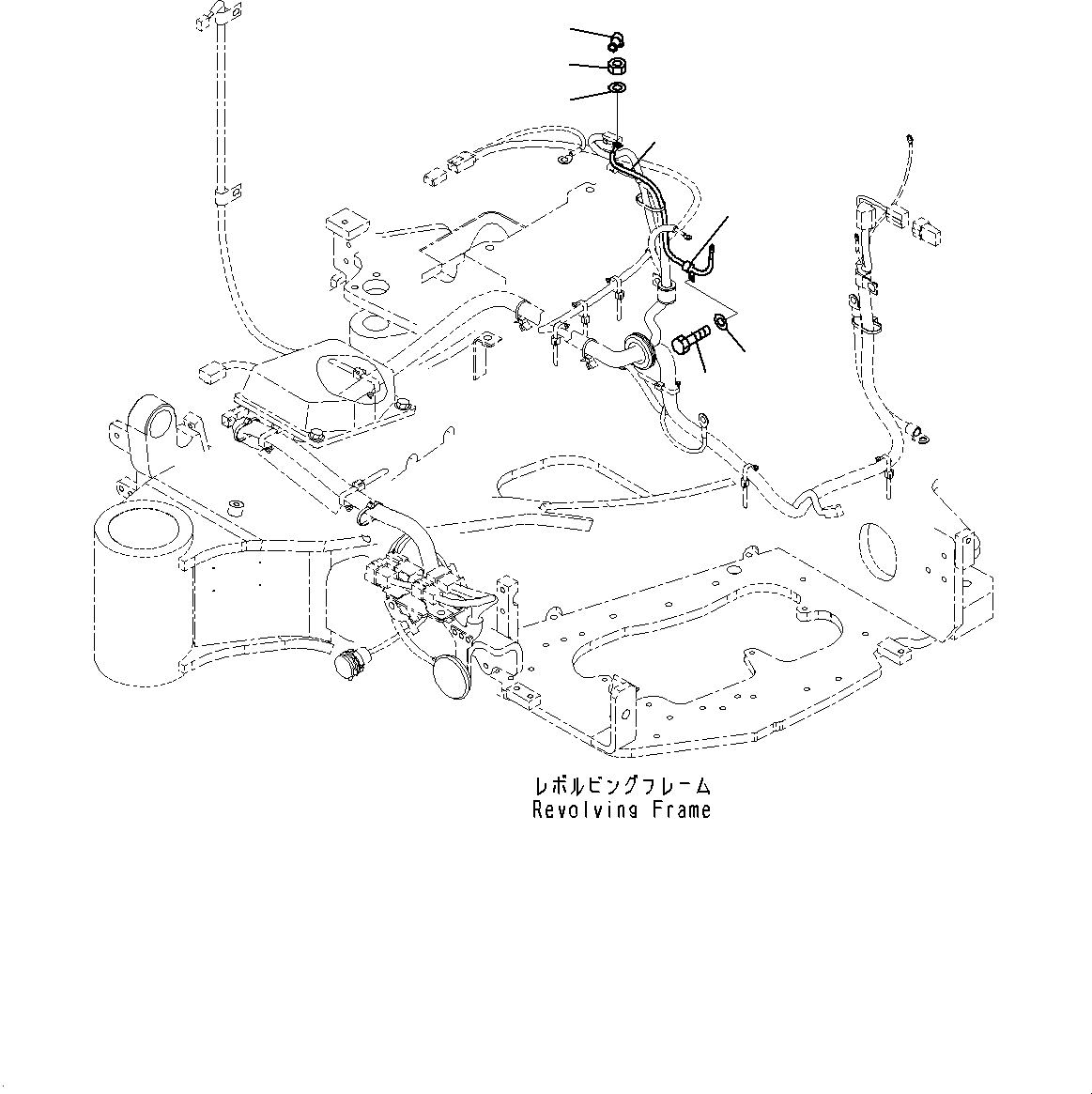 レボルビングフレーム
Revolving Frame