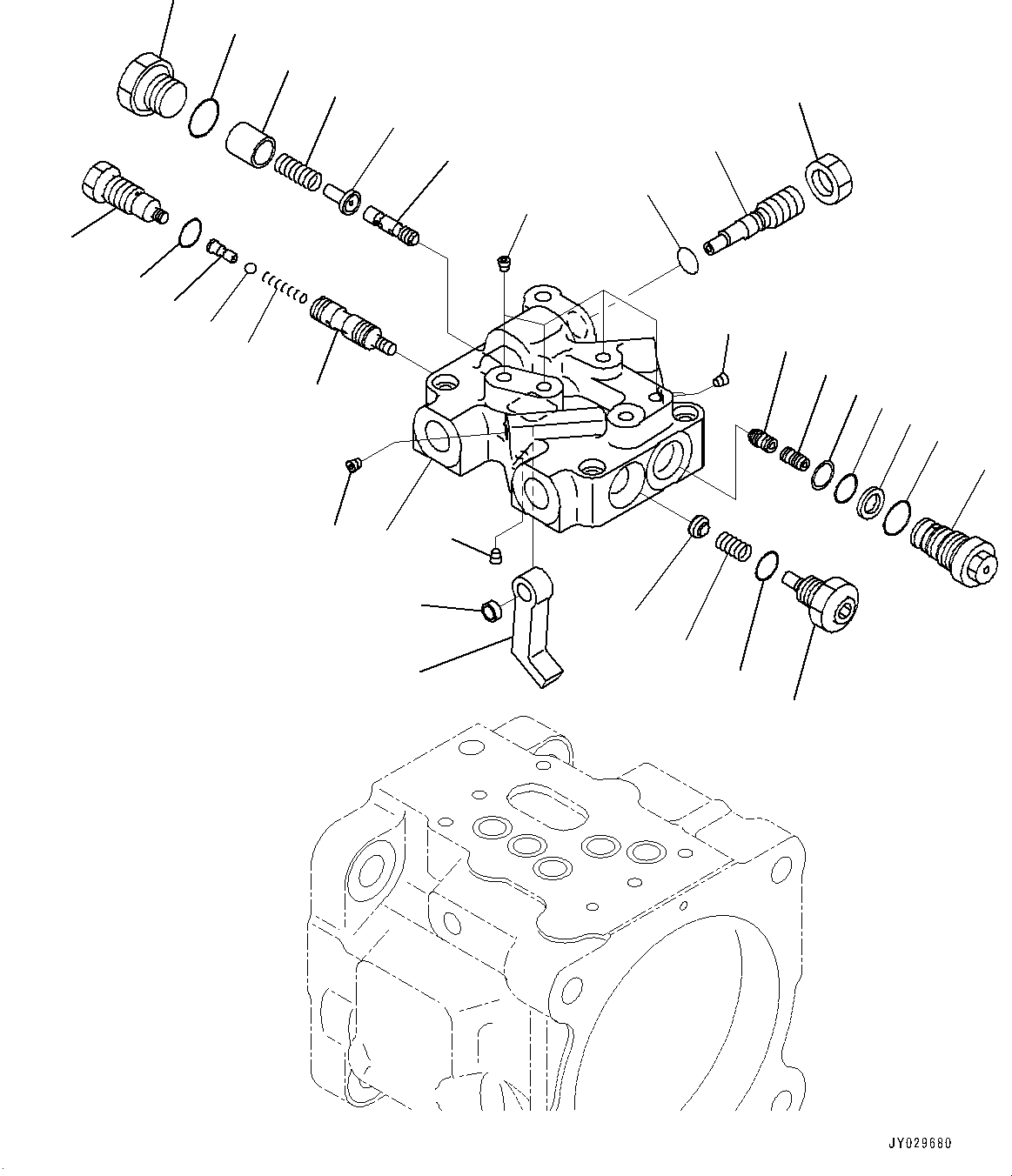 JY029680