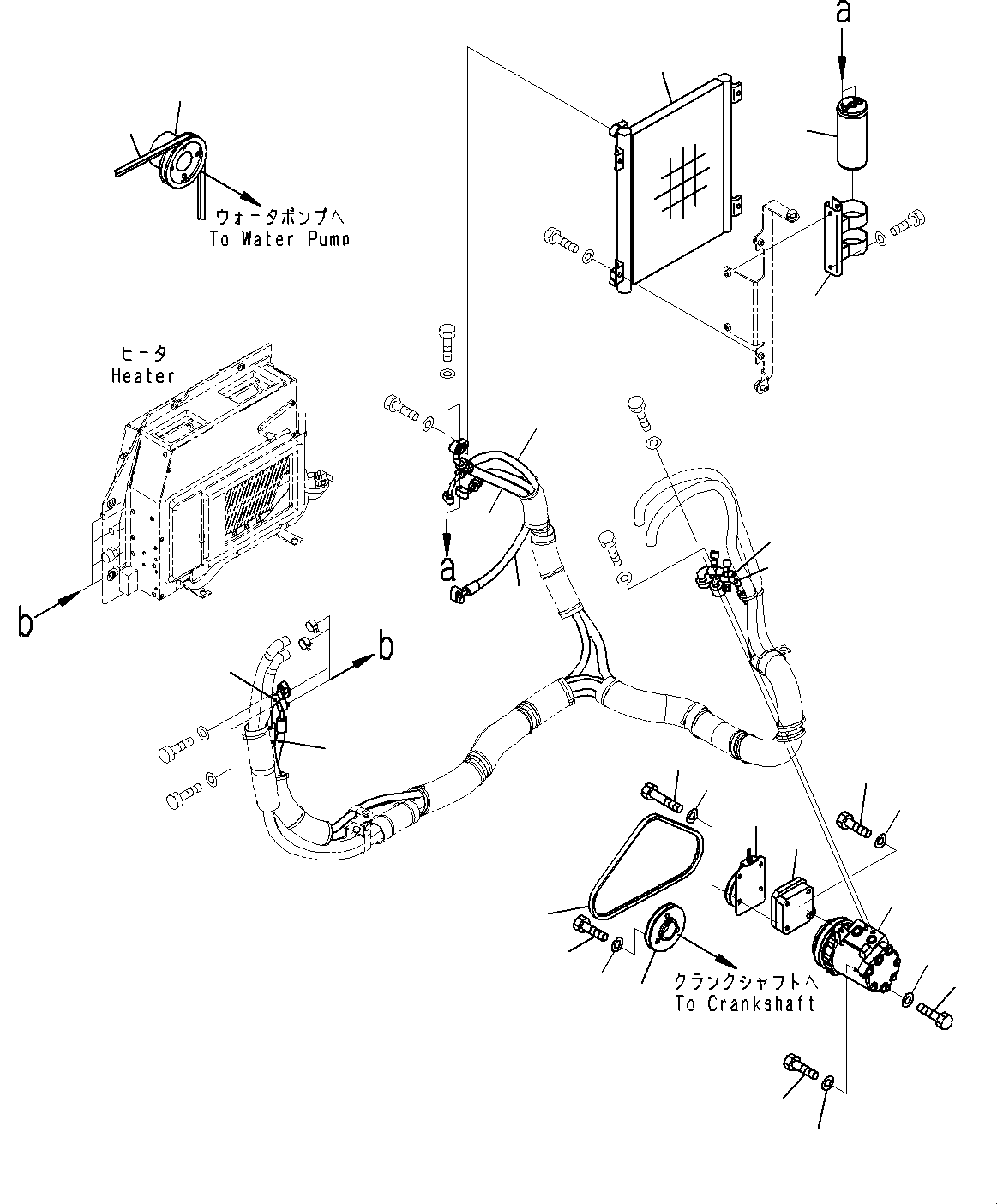 a

ウォータポンプへ
To Water Pump

ヒータ
Heater

a

b

b

クランクシャフトへ
To Crankshaft