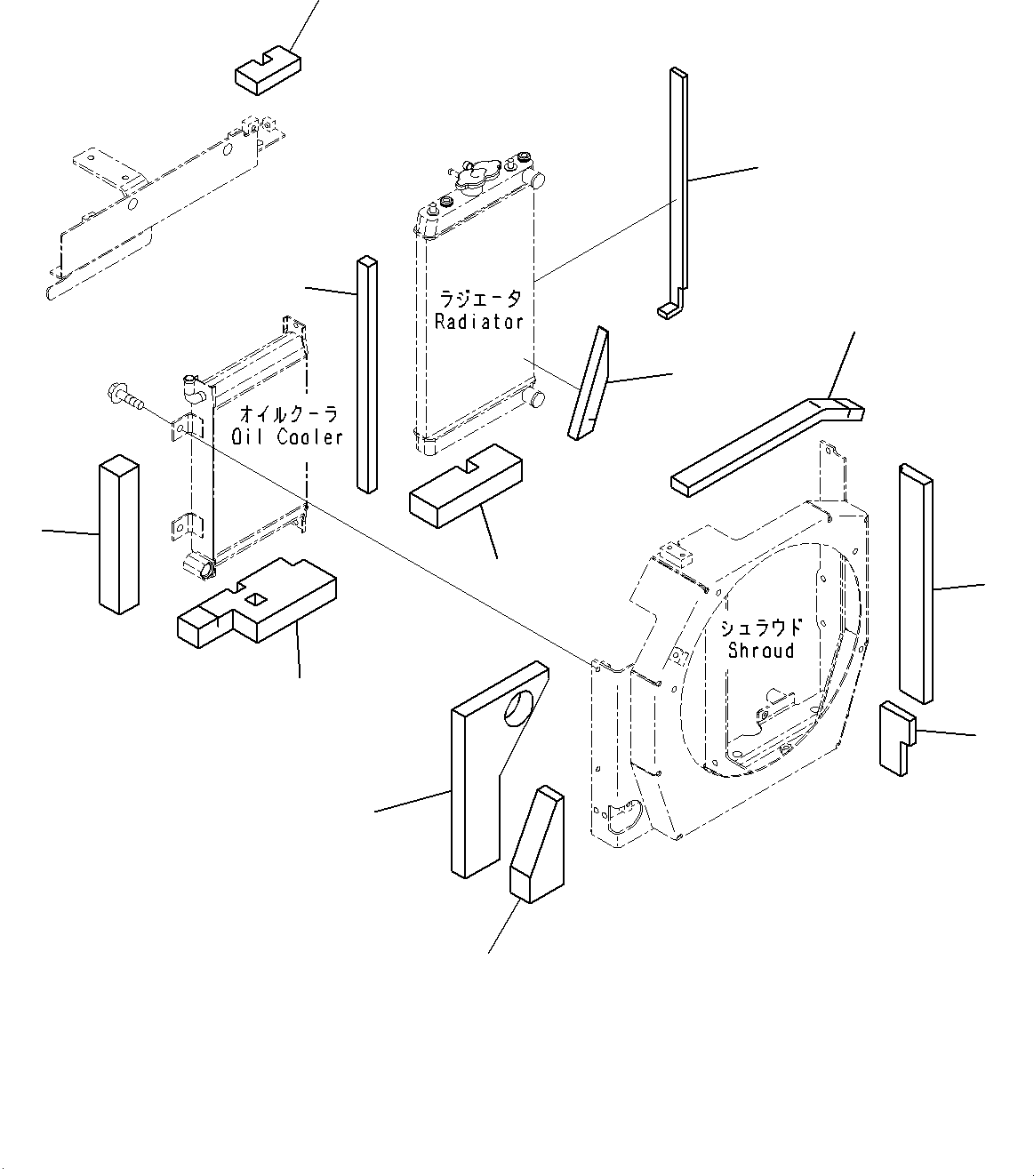 ラジエータ
Radiator

オイルクーラ
Oil Cooler

シュラウド
Shroud