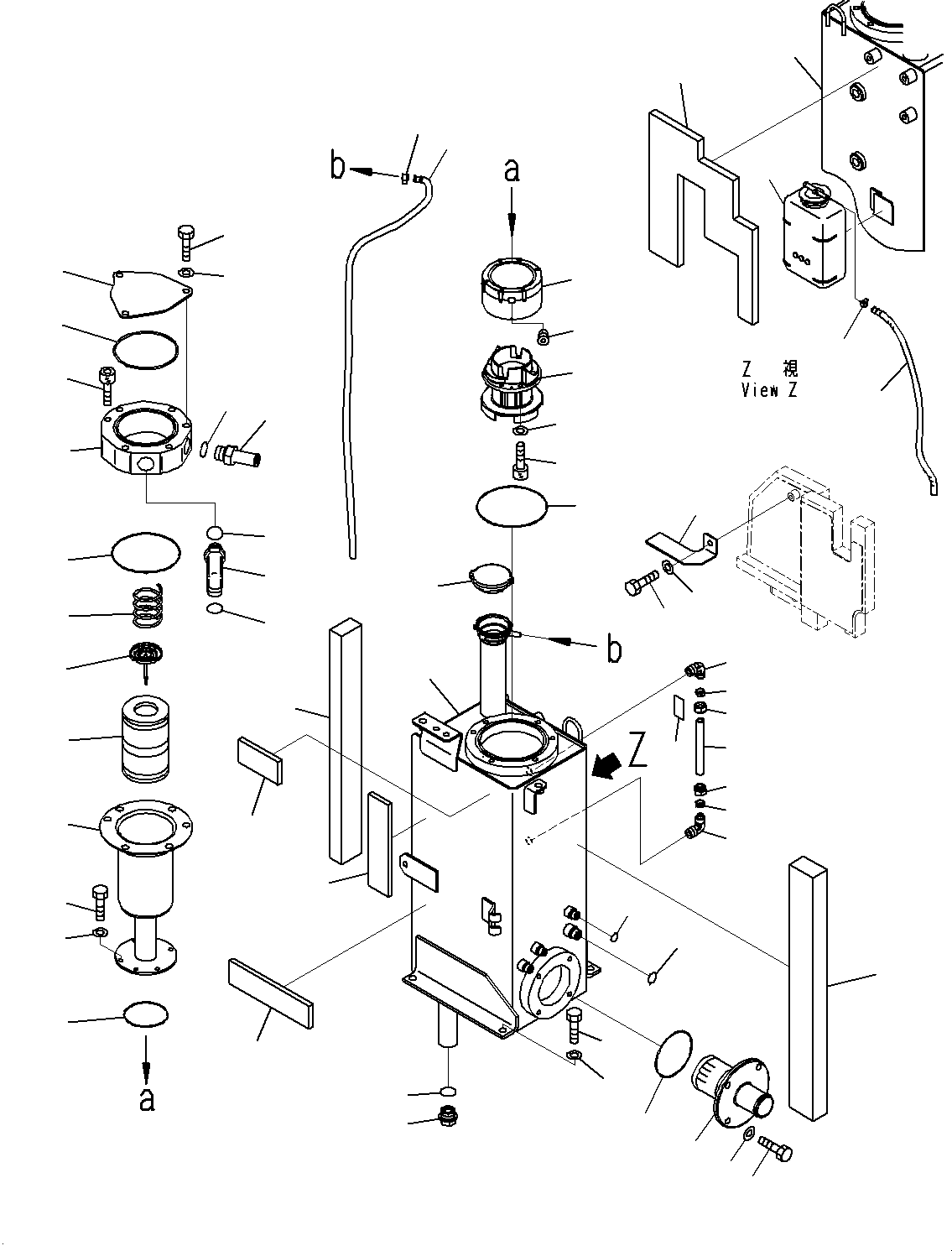 b
a
Z 視
View Z
b
Z
a