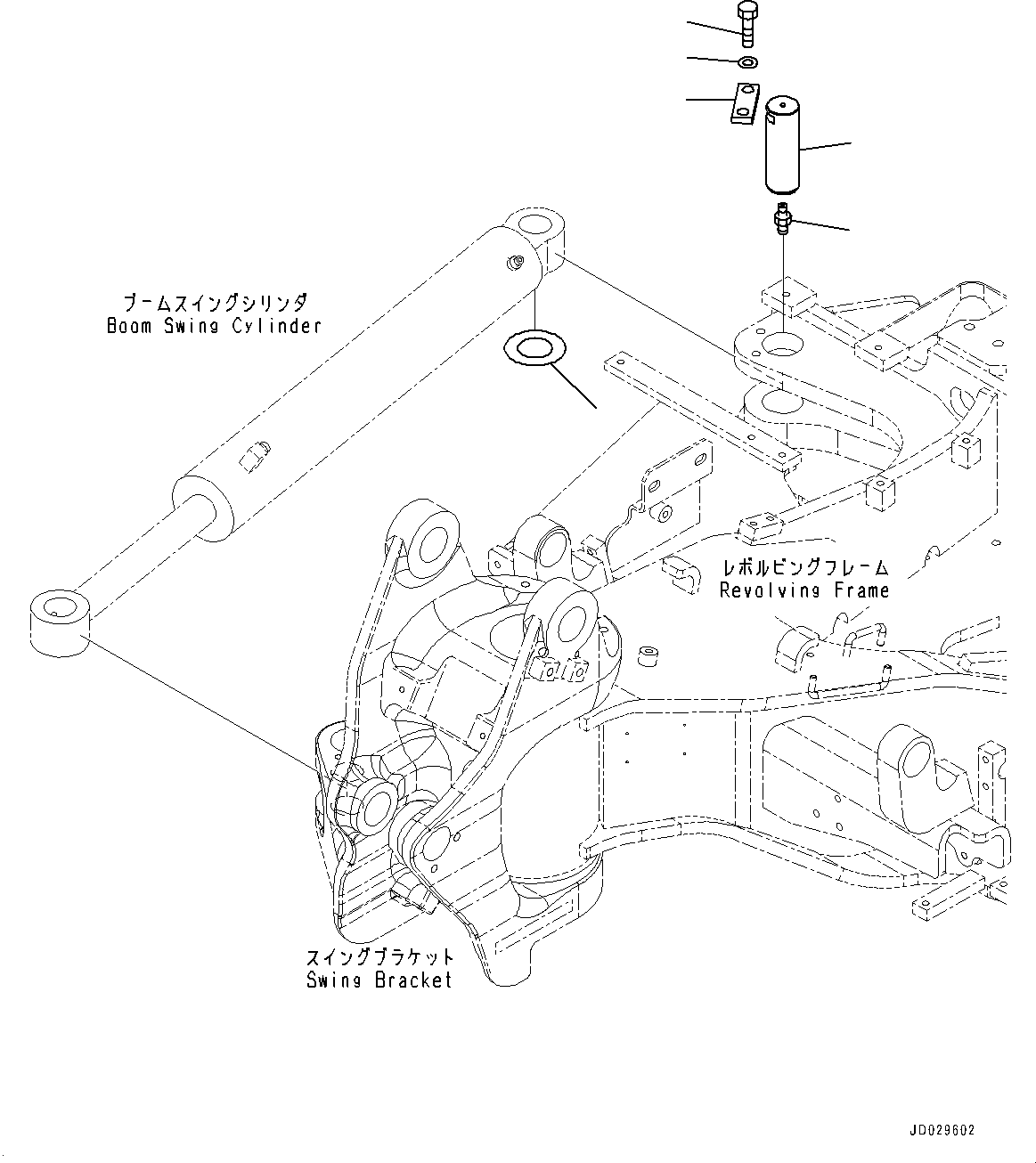 ブームスイングシリンダ
Boom Swing Cylinder

レボルビングフレーム
Revolving Frame

スイングブラケット
Swing Bracket

JD029602