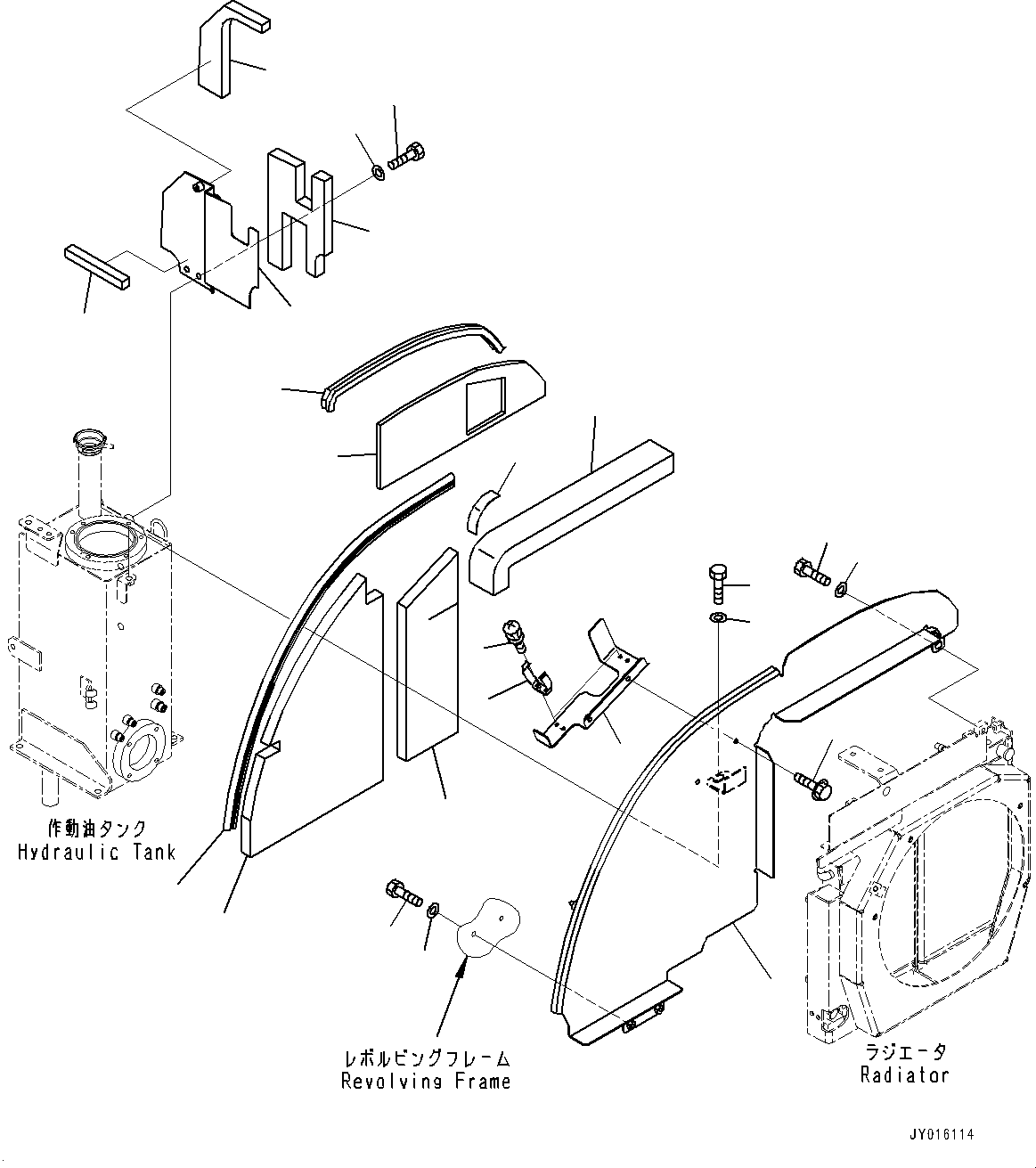 作動油タンク
Hydraulic Tank

レボルビングフレーム
Revolving Frame

ラジエータ
Radiator

JY016114