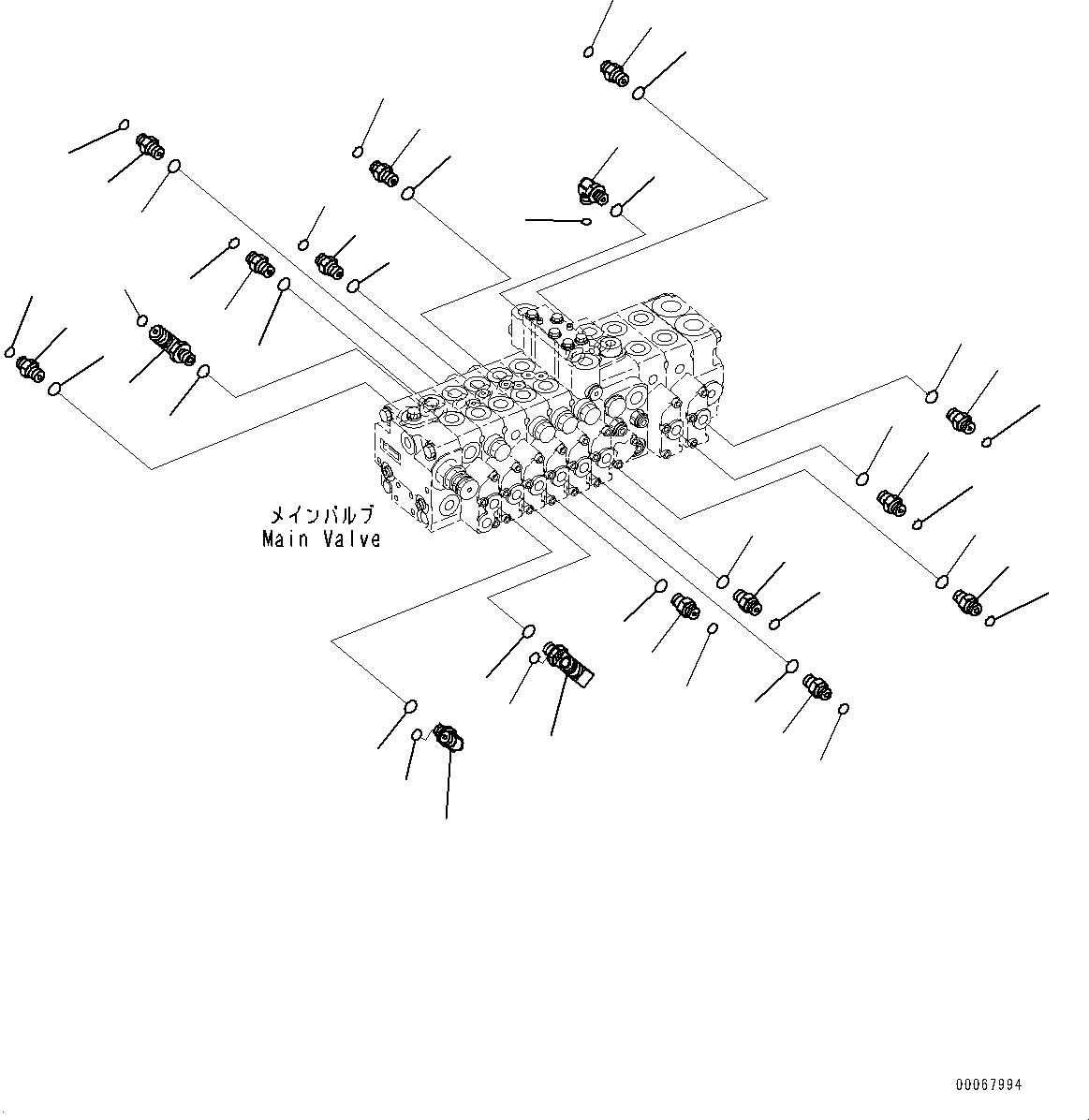 メインバルブ
Main Valve

00067994