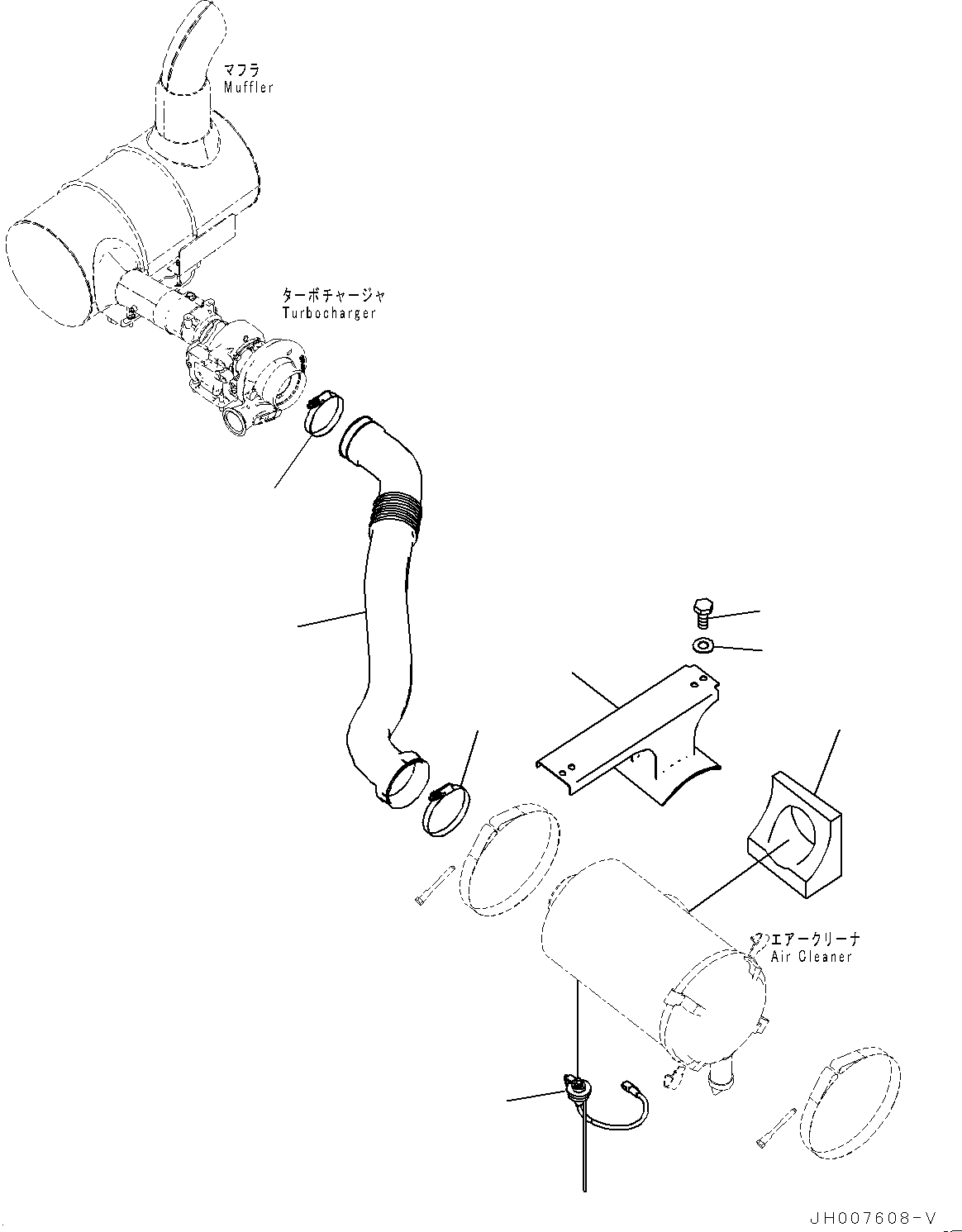 マフラ
Muffler

ターボチャージャ
Turbocharger

エアークリーナ
Air Cleaner

JH007608-V