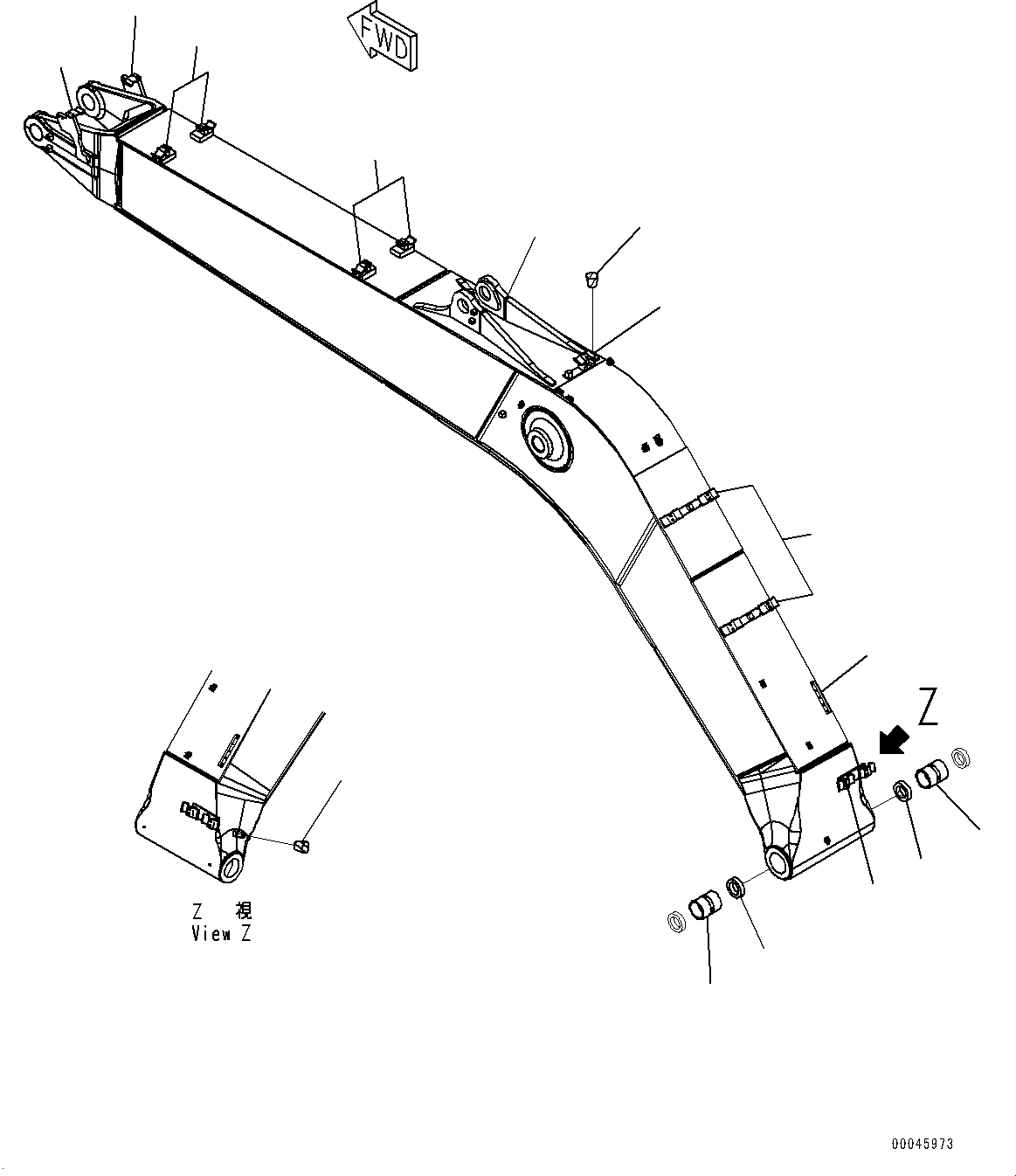 FWD

Z

Z 視
View Z

00045973