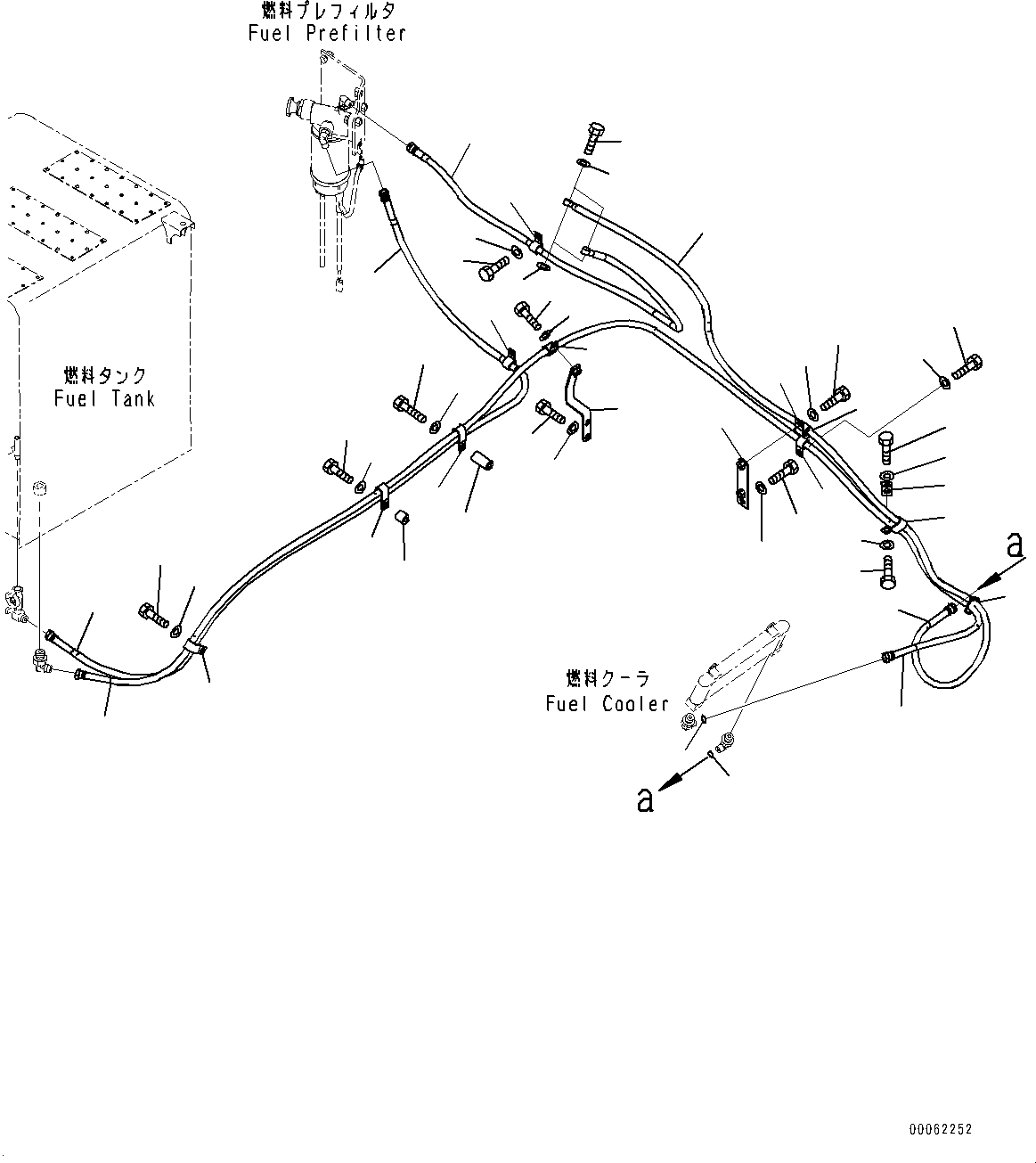 燃料プレフィルタ
Fuel Prefilter

燃料タンク
Fuel Tank

a

燃料クーラ
Fuel Cooler

a

00062252