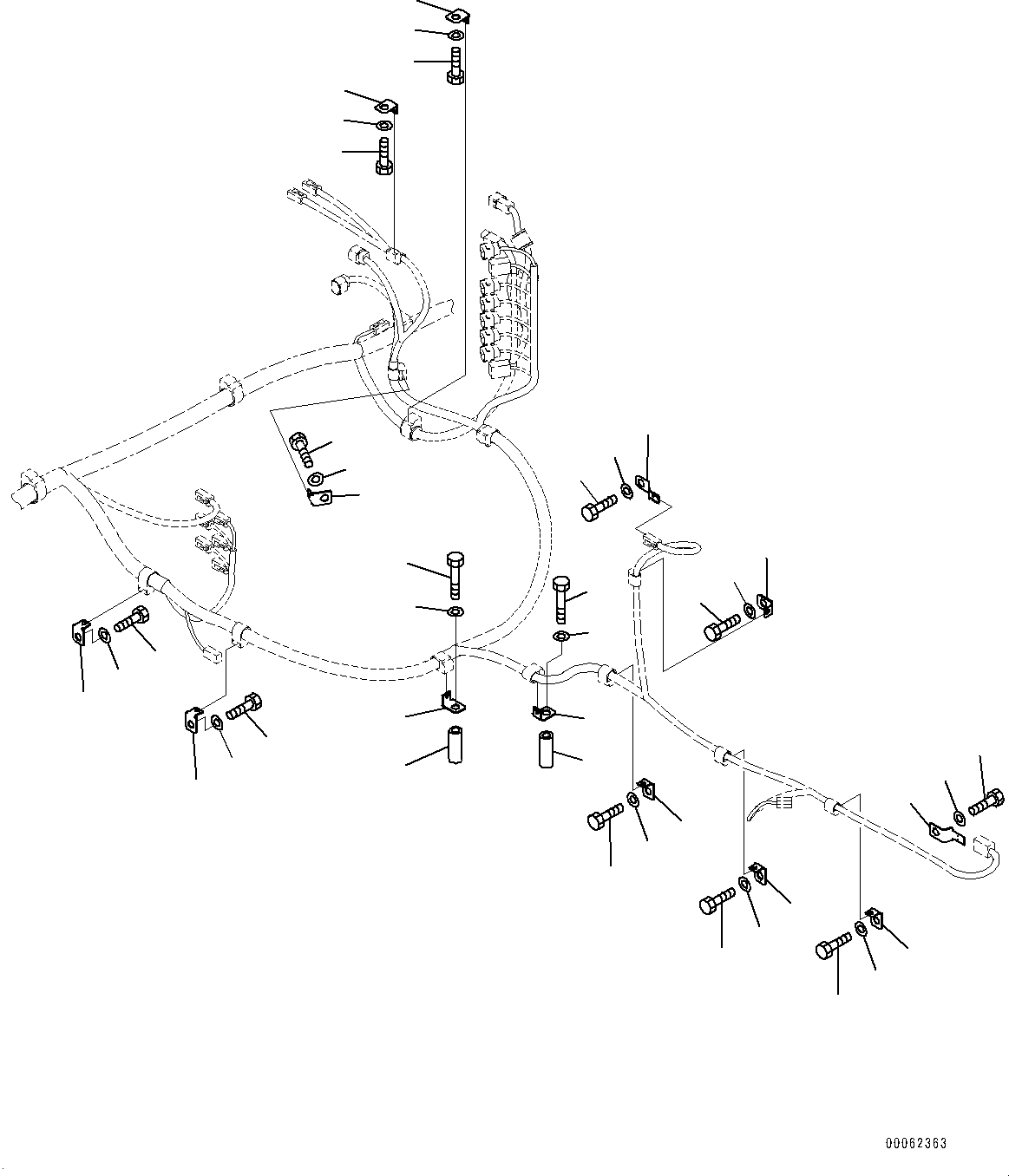 00062363