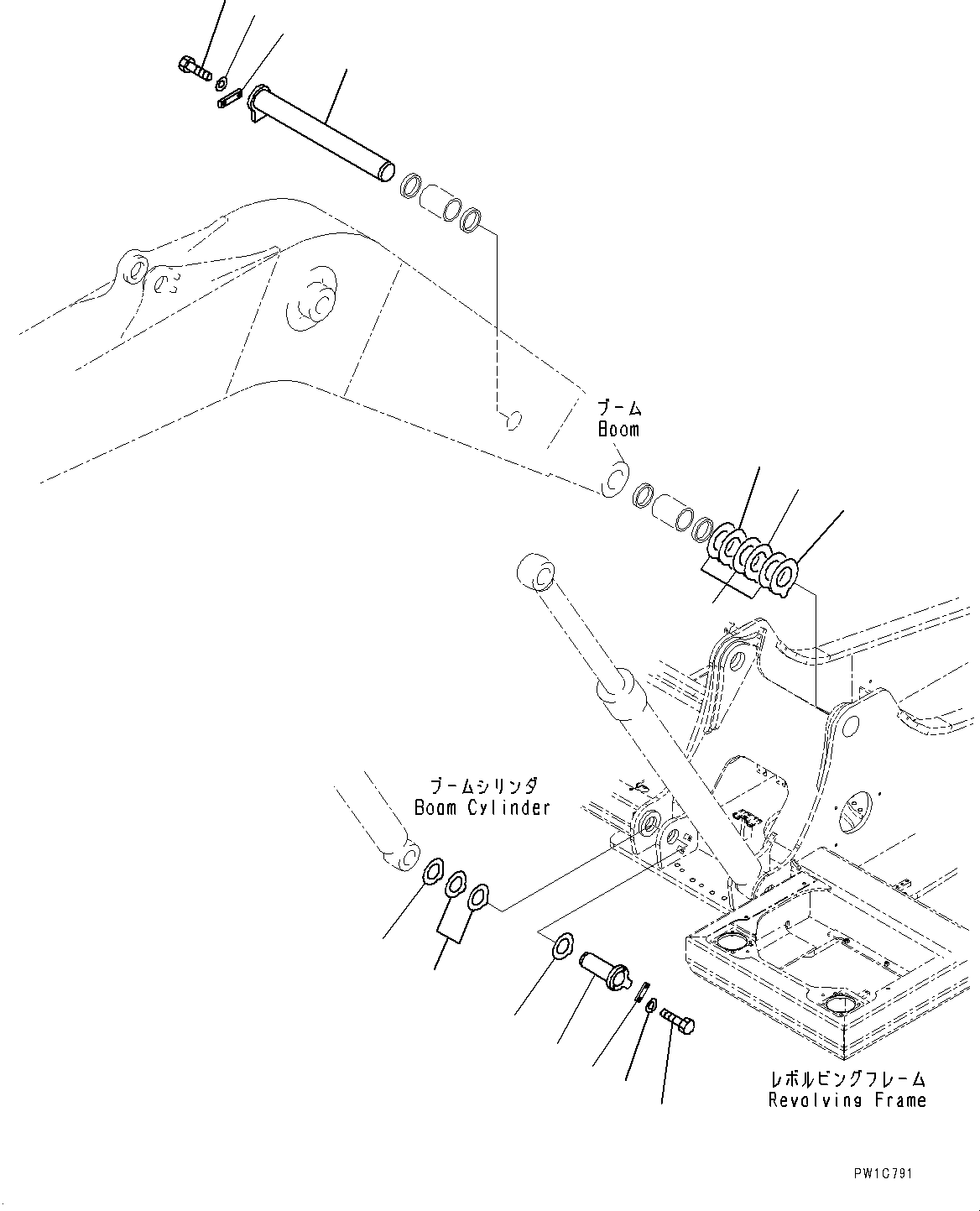 ブーム
Boom

ブームシリンダ
Boom Cylinder

レボルビングフレーム
Revolving Frame

PW1C791