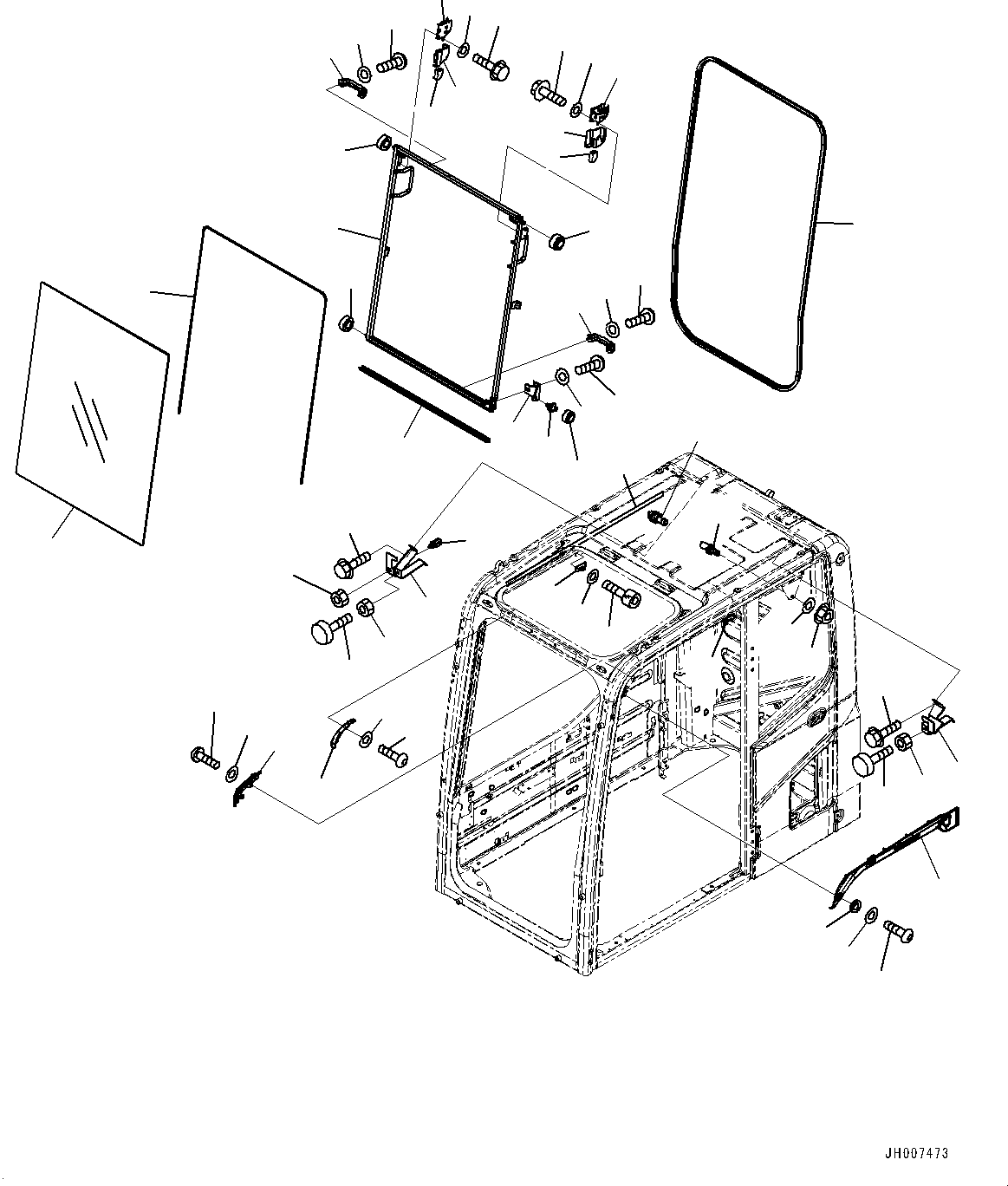 JH007473