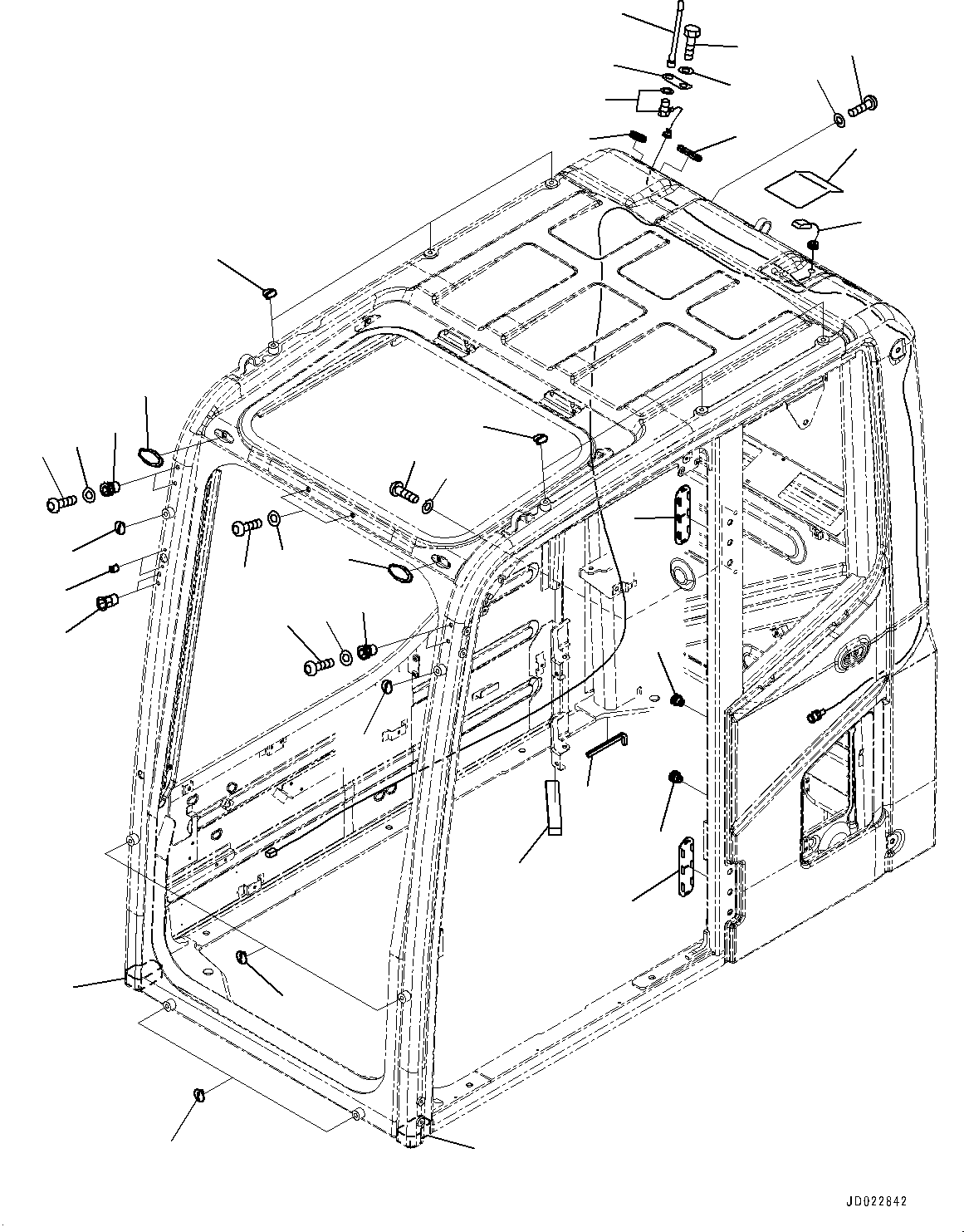 JD022842