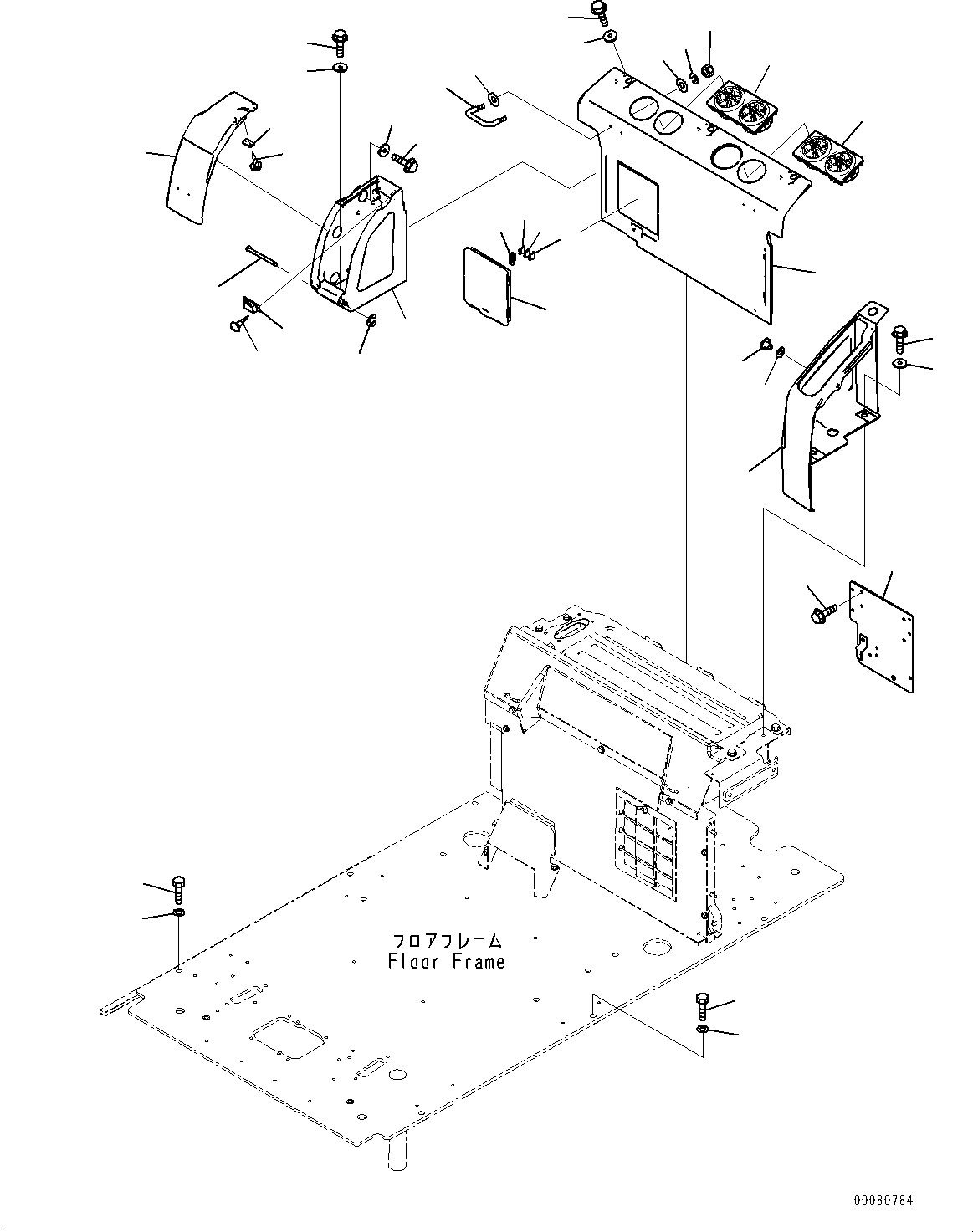 フロアフレーム
Floor Frame

00080784