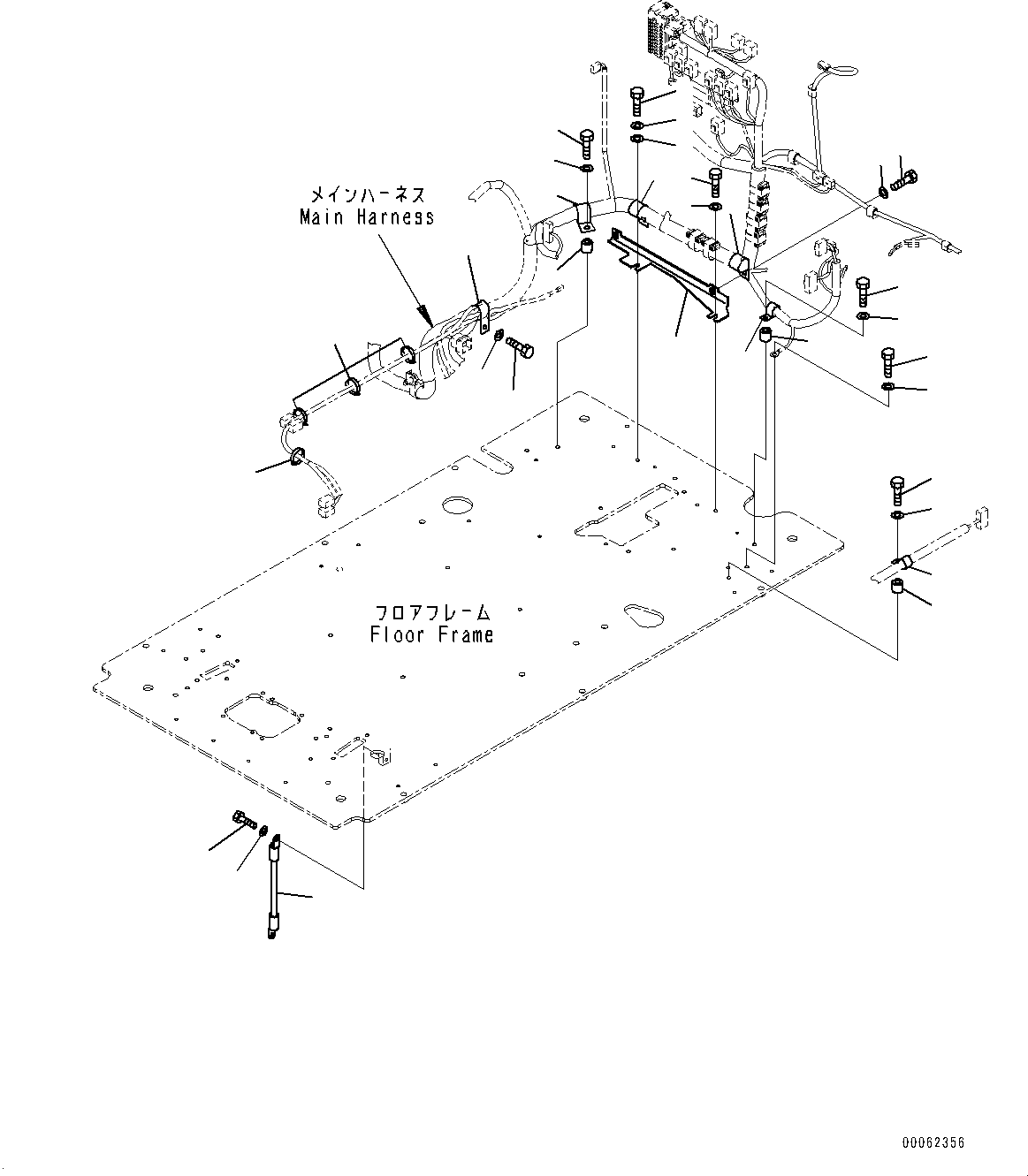 メインハーネス
Main Harness

フロアフレーム
Floor Frame

00062356