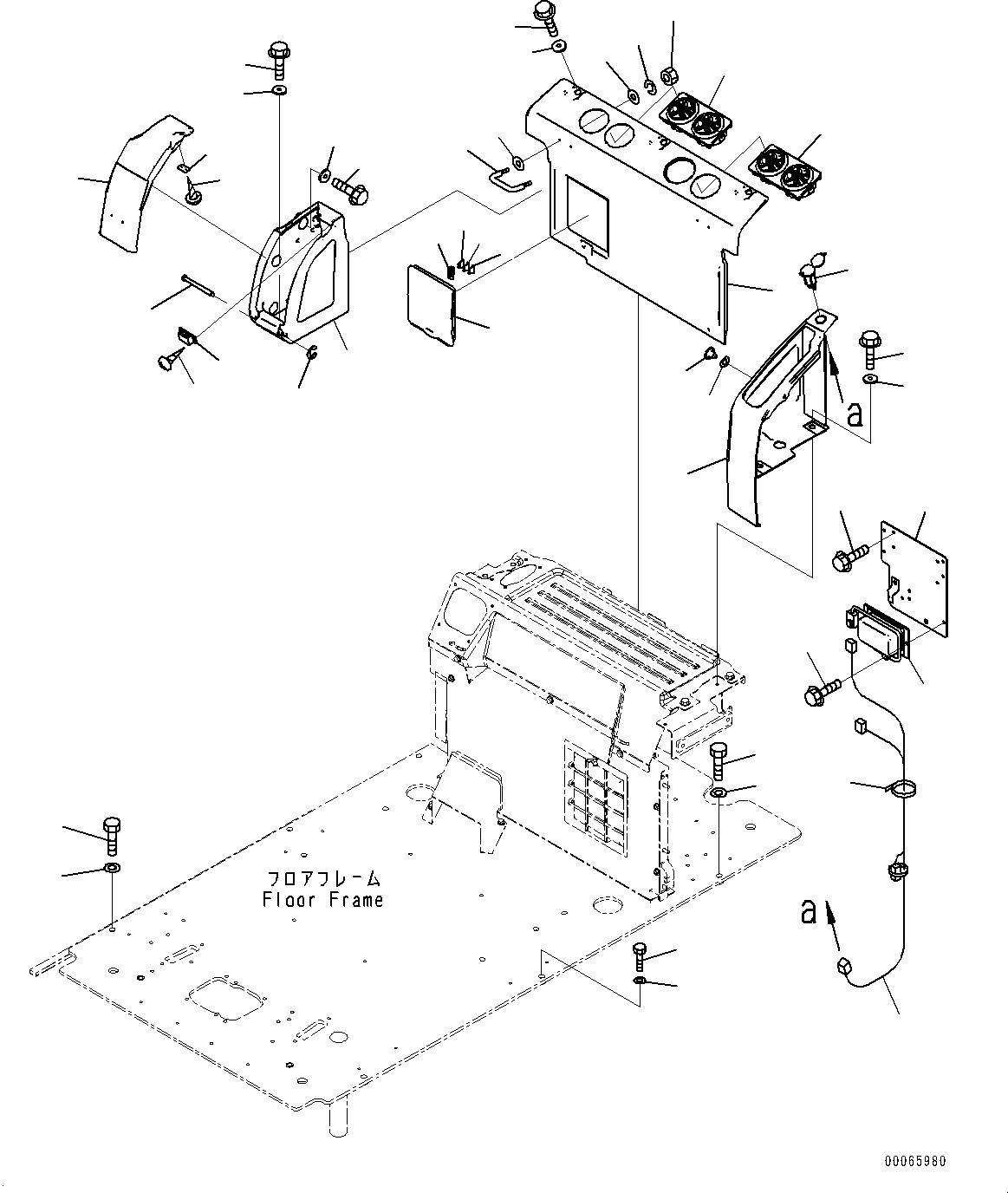 a

フロアフレーム
Floor Frame

a

00065980