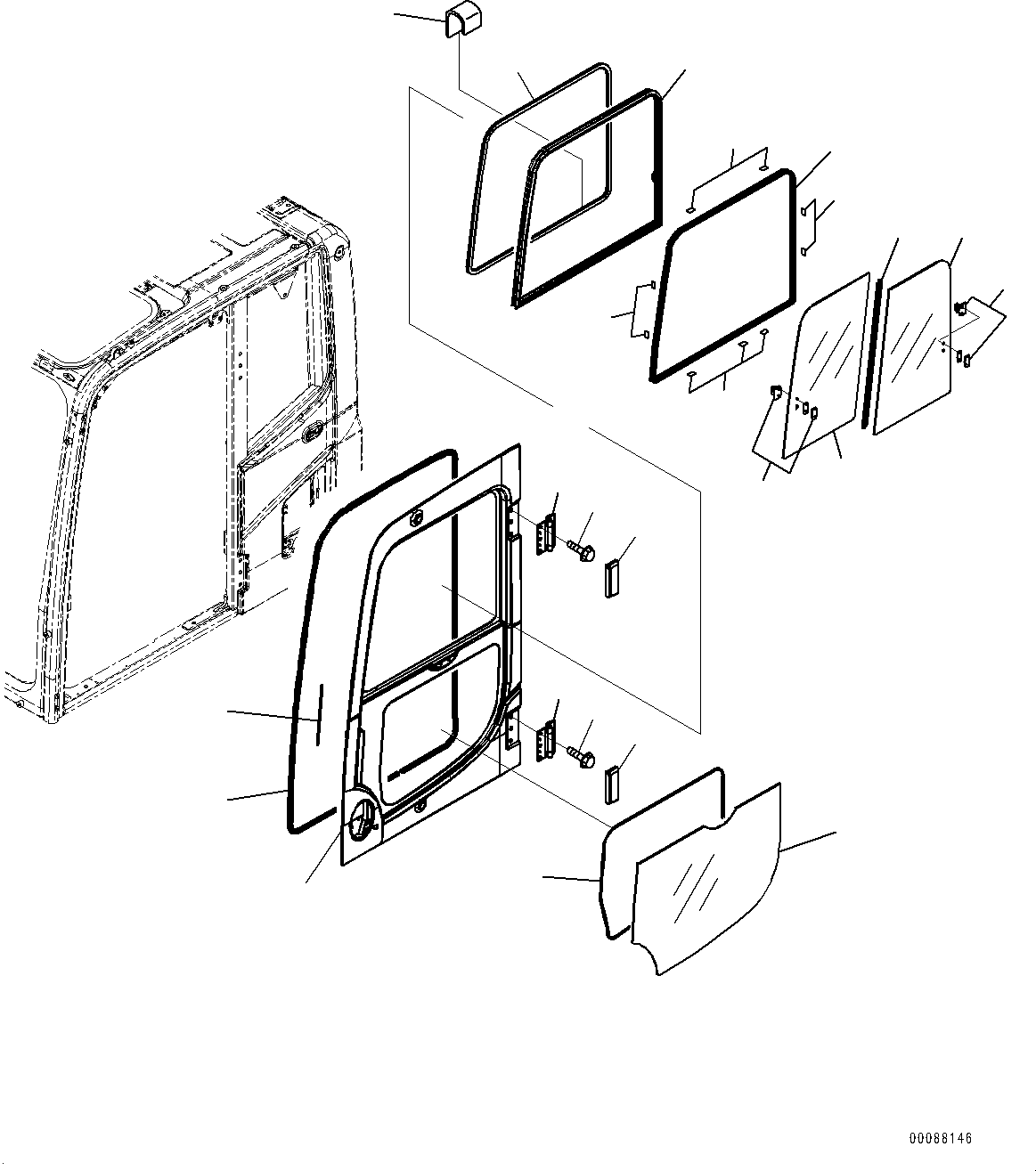 00088146