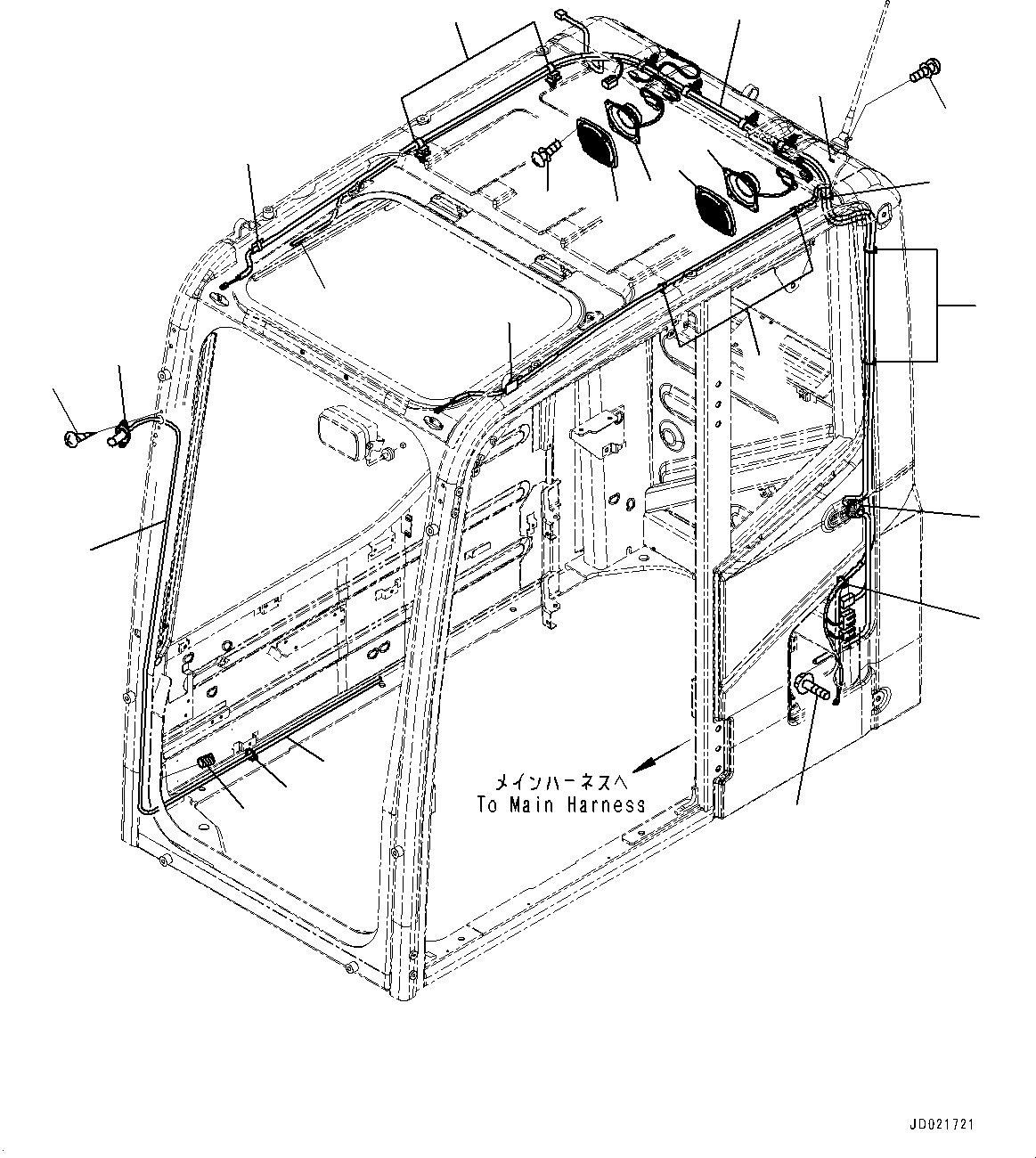 メインハーネスへ
To Main Harness

JD021721