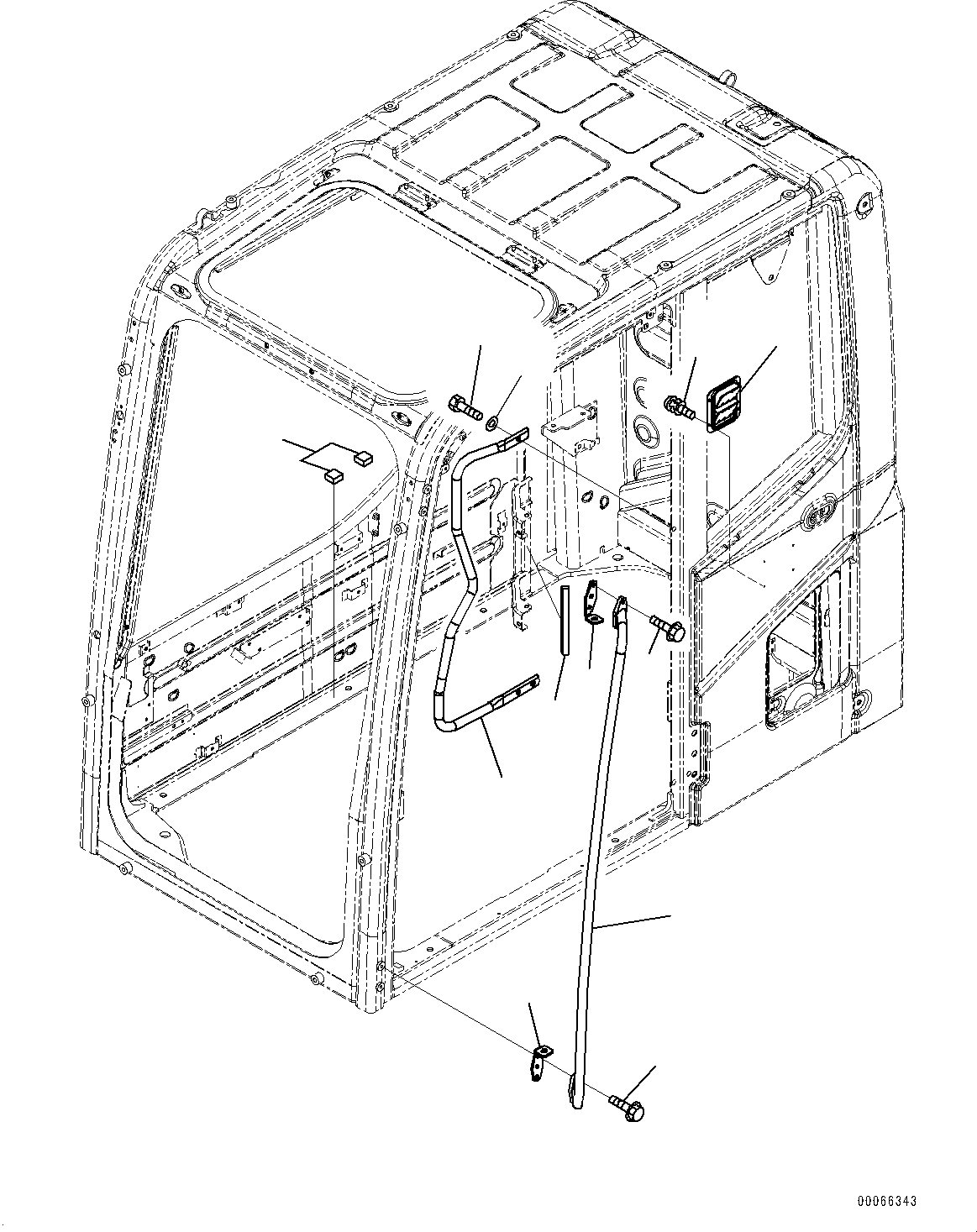 00066343