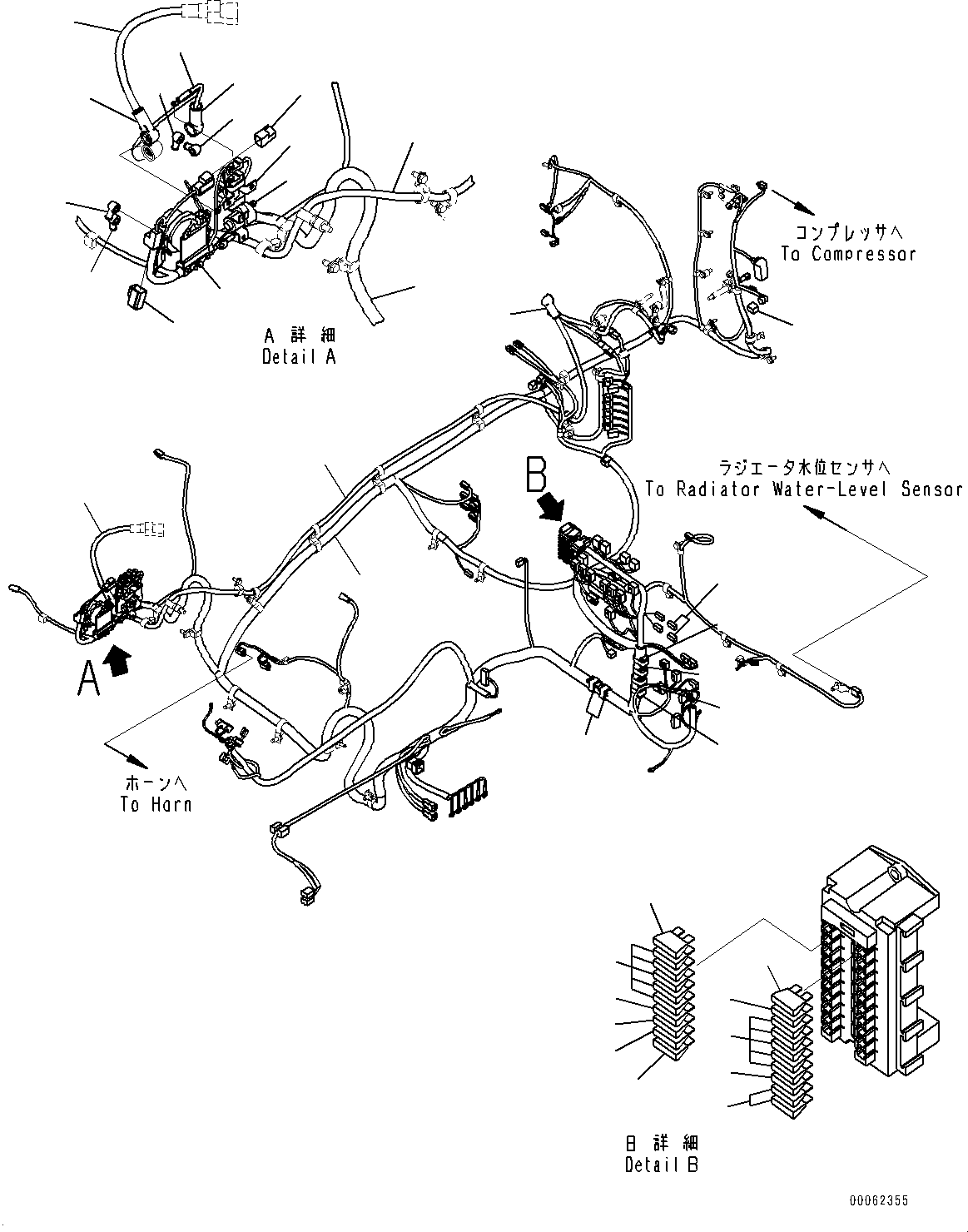 コンプレッサへ
To Compressor

A 詳 細
Detail A

B

ラジエータ水位センサへ
To Radiator Water-Level Sensor

A

ホーンへ
To Horn

B 詳 細
Detail B

00062355