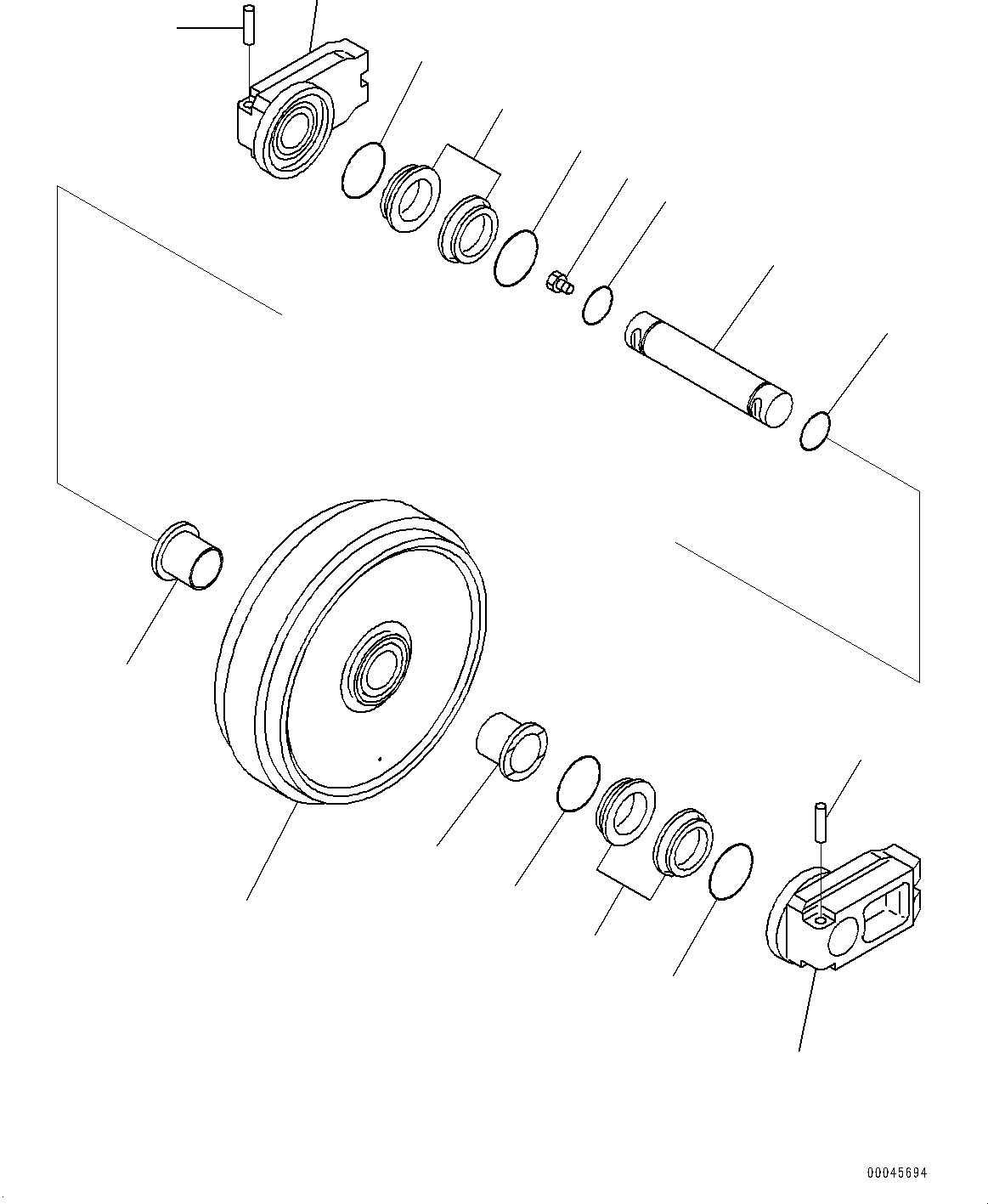 00045694