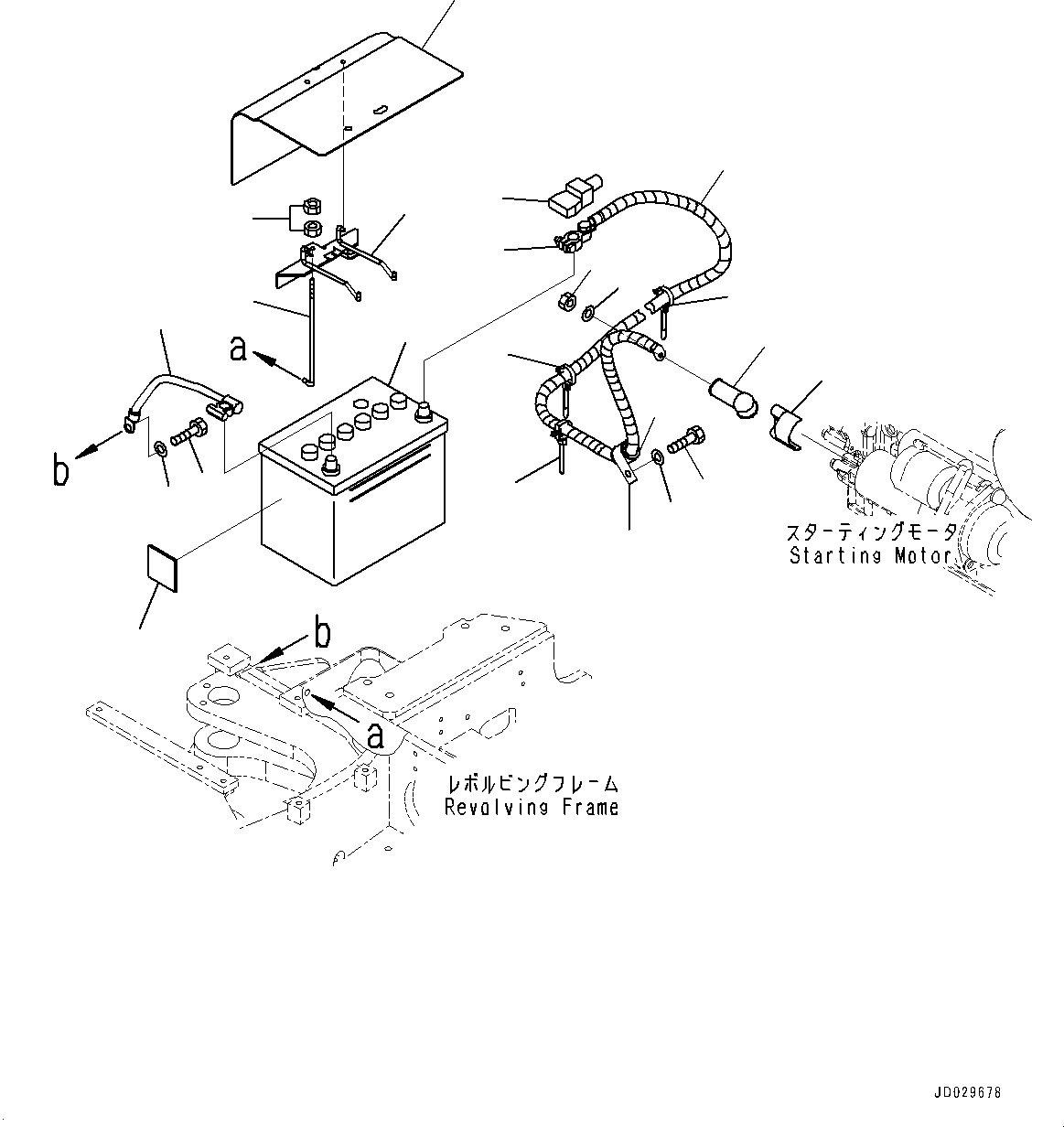 a

b

スターティングモータ
Starting Motor

b

a

レボルビングフレーム
Revolving Frame

JD029678