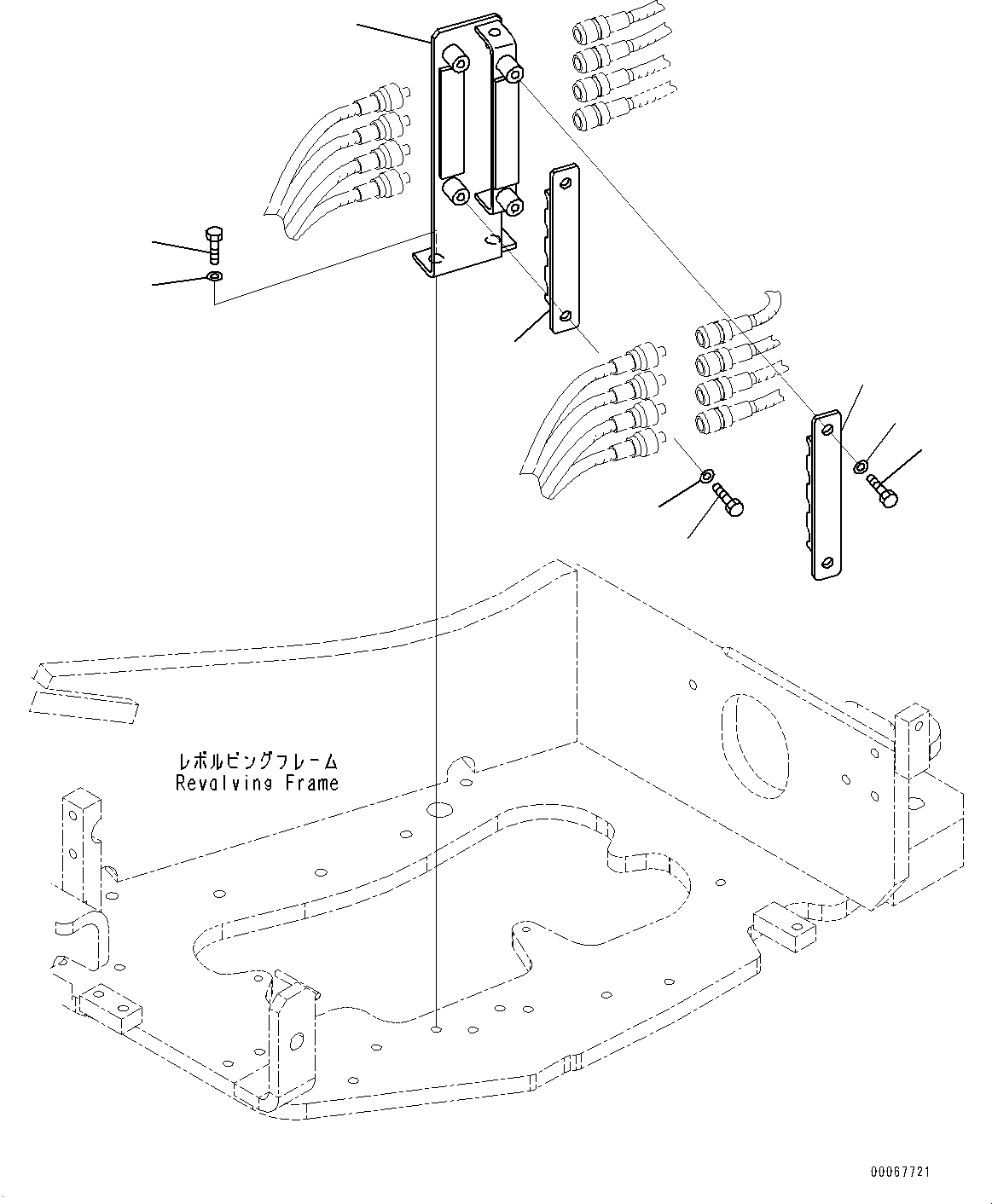 レボルビングフレーム
Revolving Frame

00067721