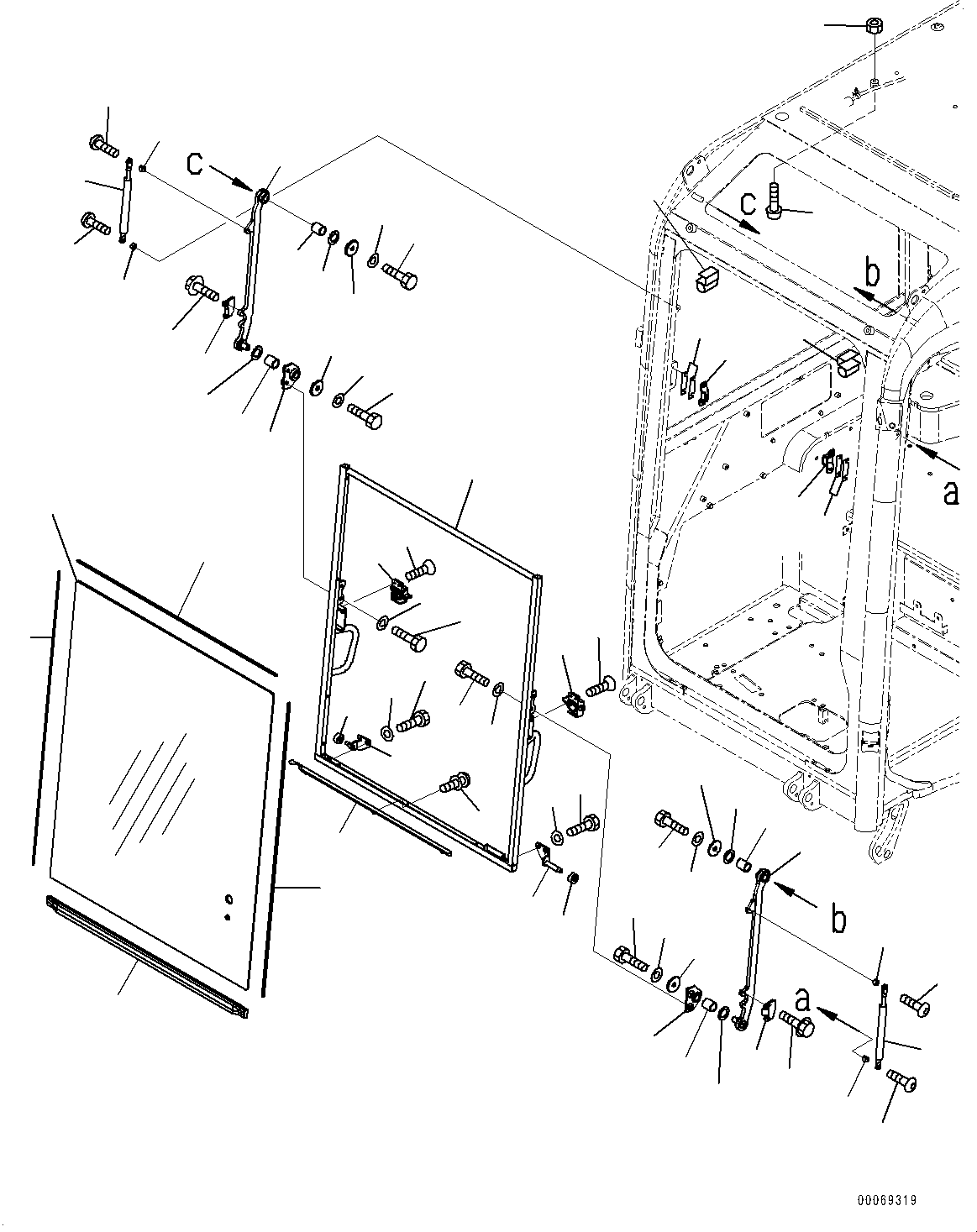 c
c
b
a
b
a
00069319