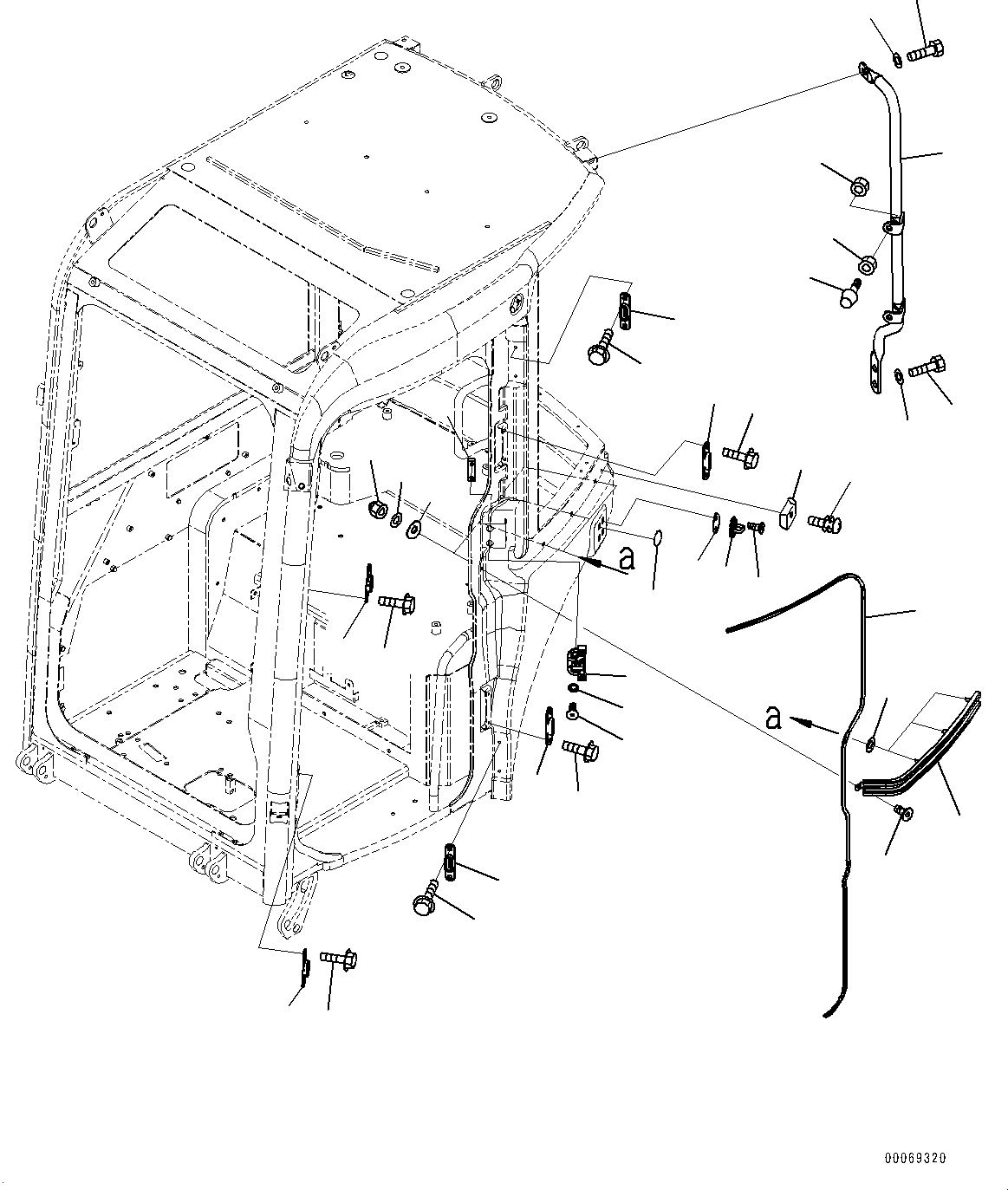 a

a

00069320