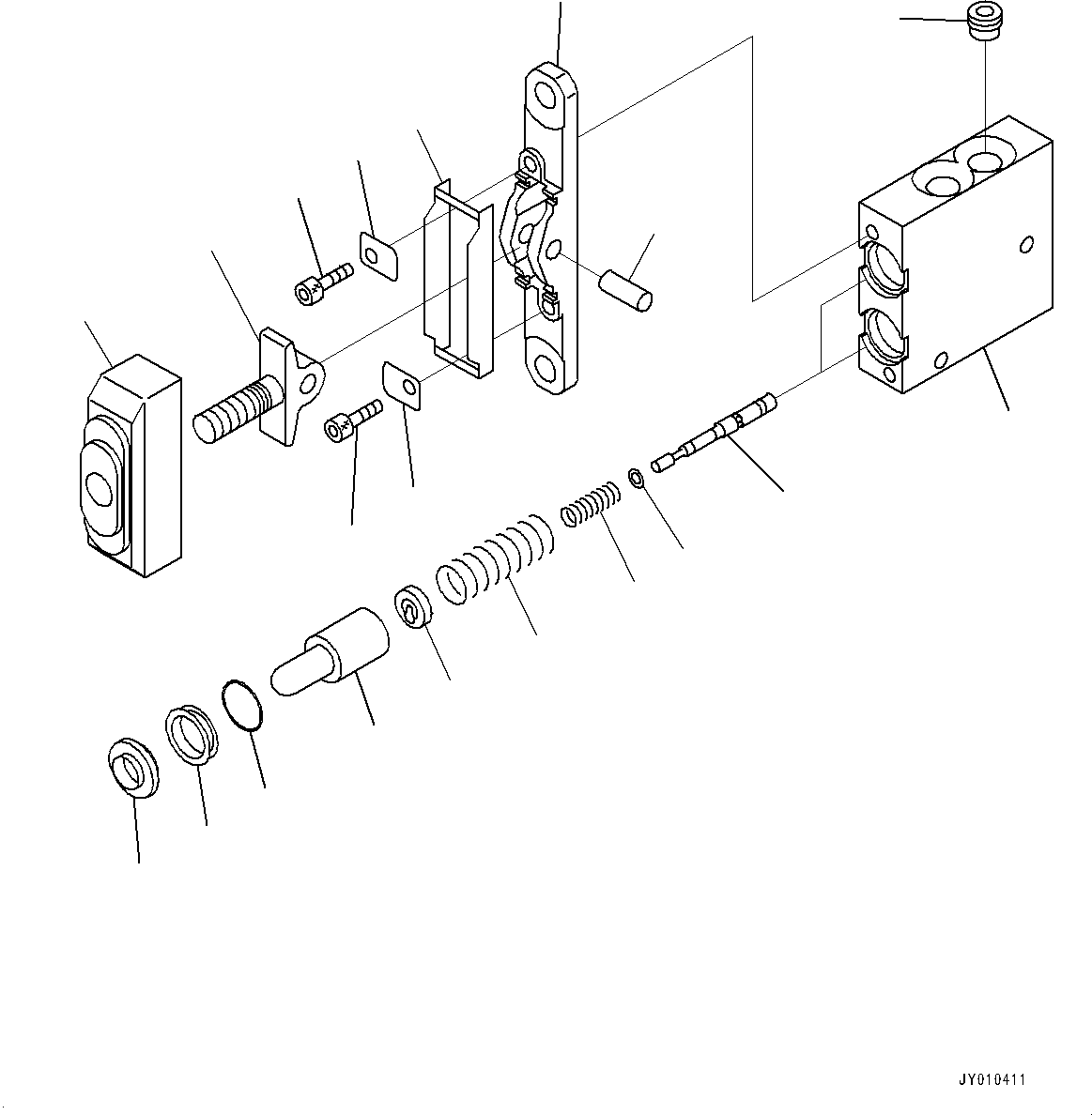 JY010411