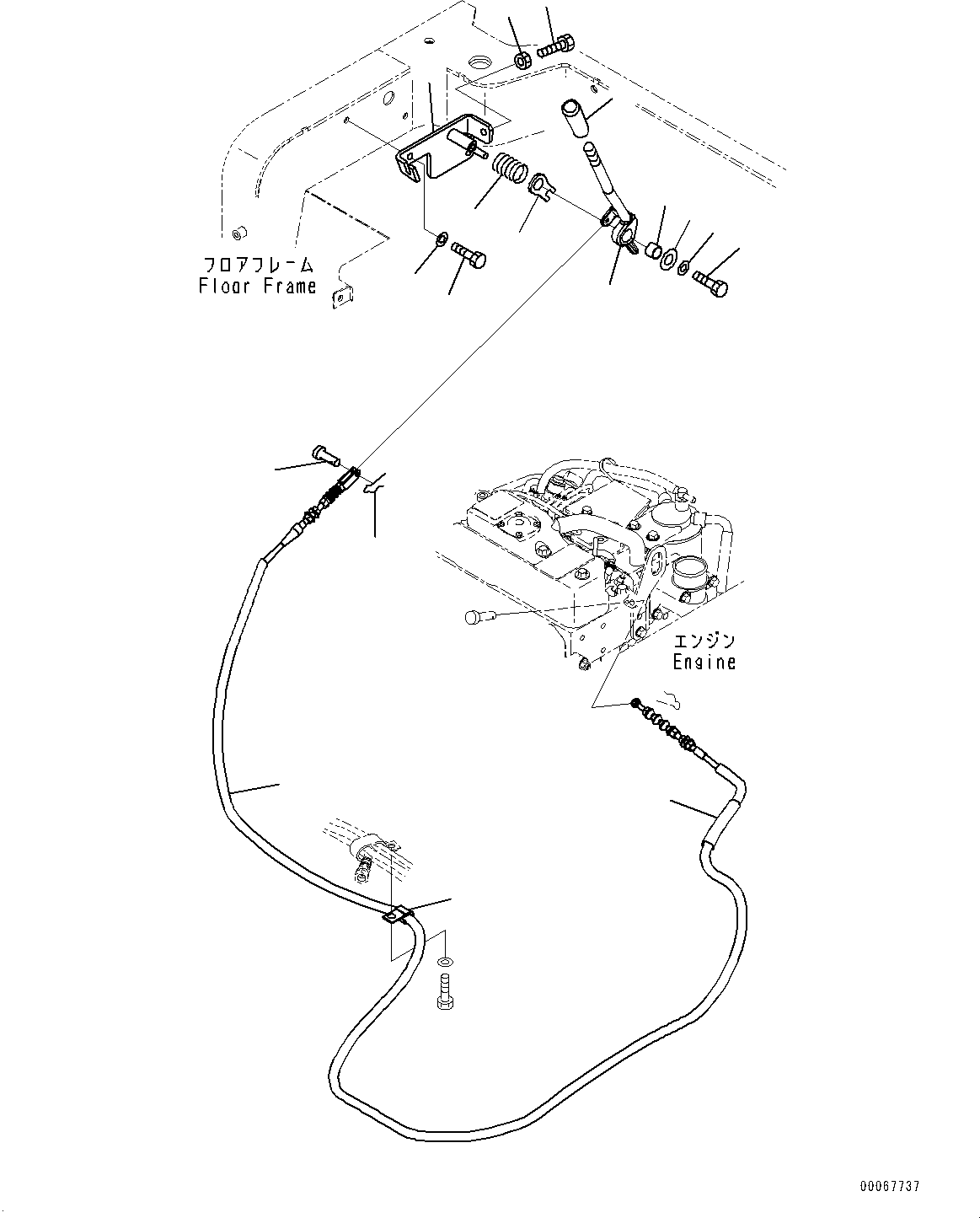 フロアフレーム
Floor Frame

エンジン
Engine

00067737