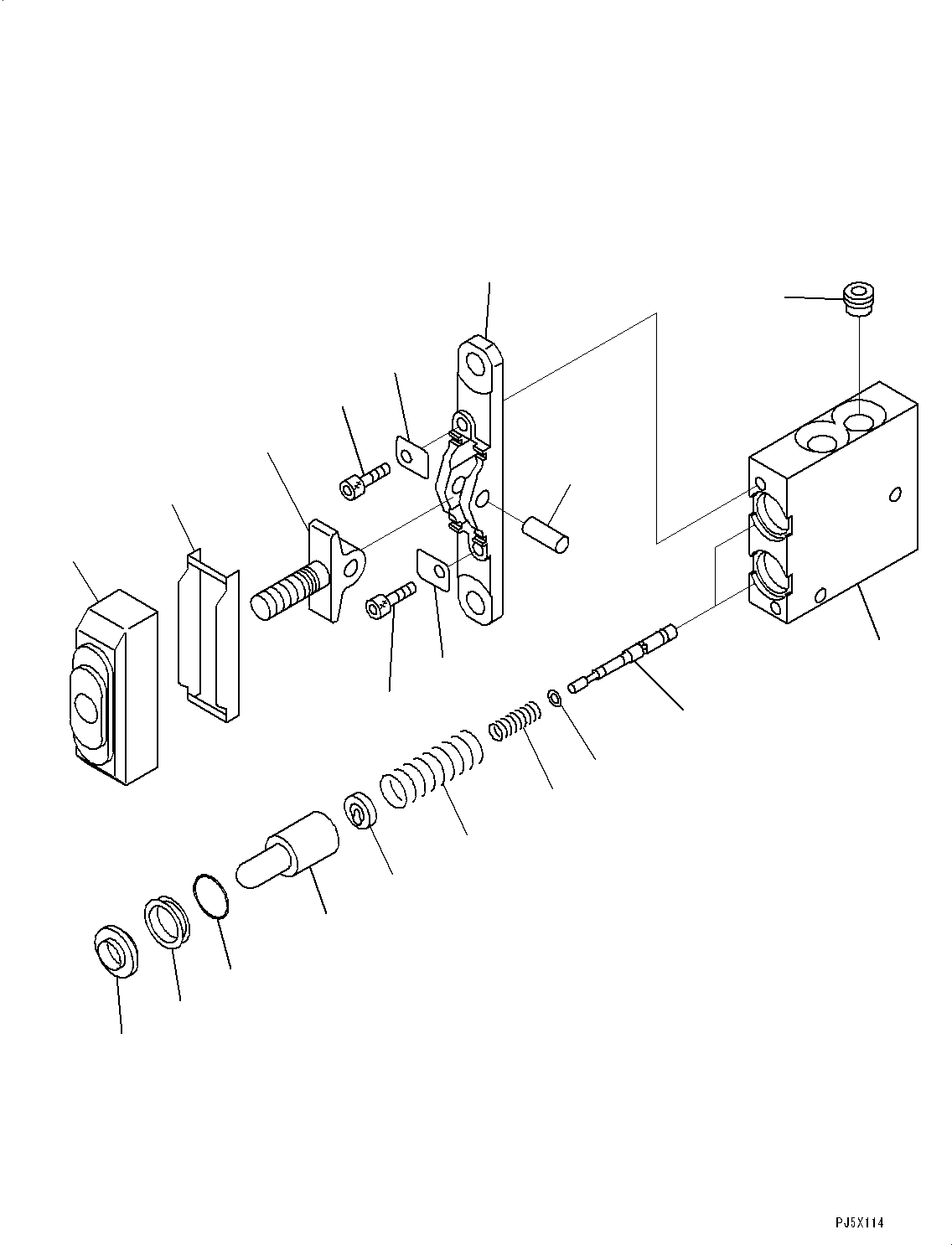 PJ5X114