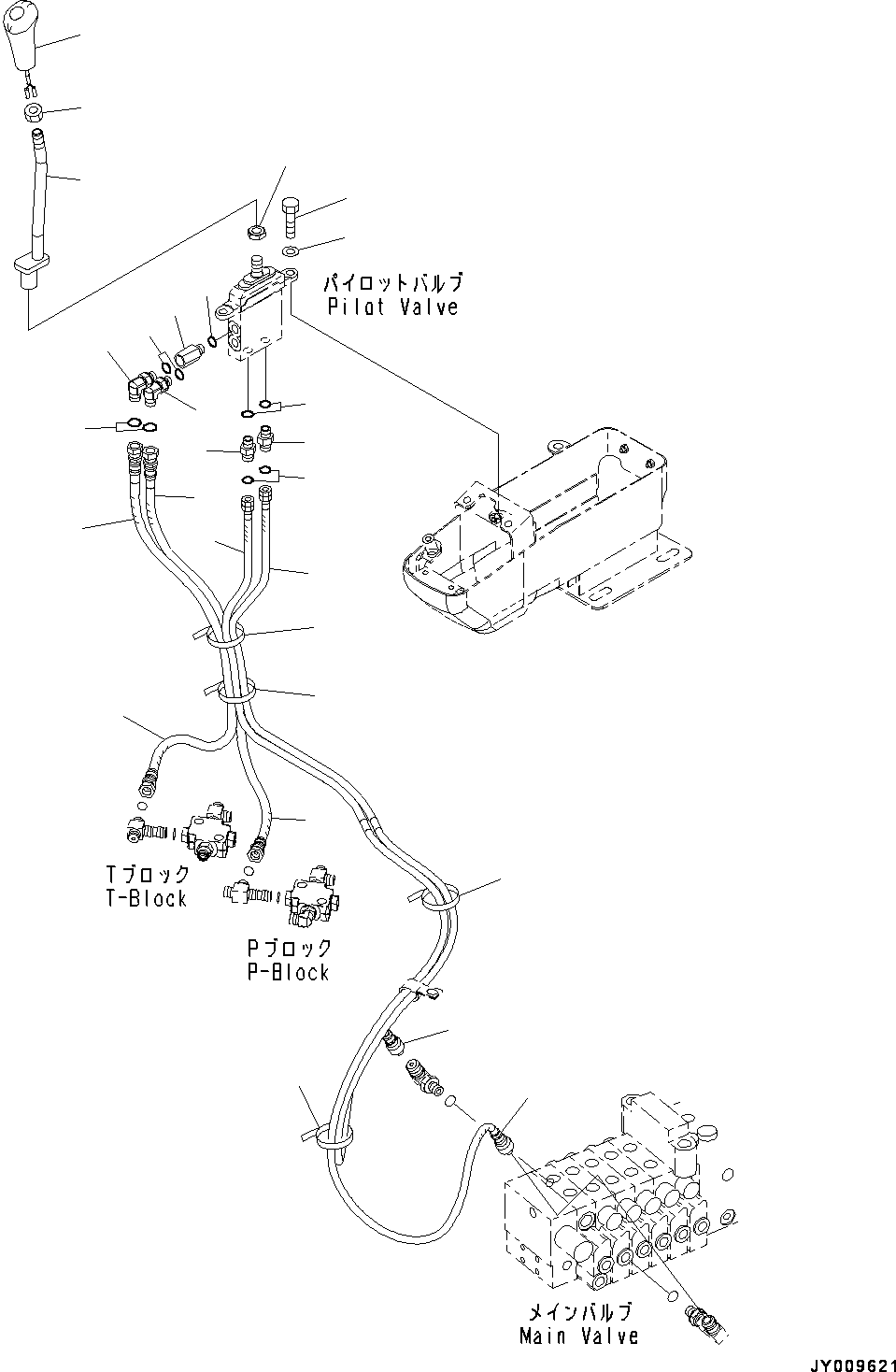 パイロットバルブ
Pilot Valve

Tブロック
T-Block

Pブロック
P-Block

メインバルブ
Main Valve

JY009621