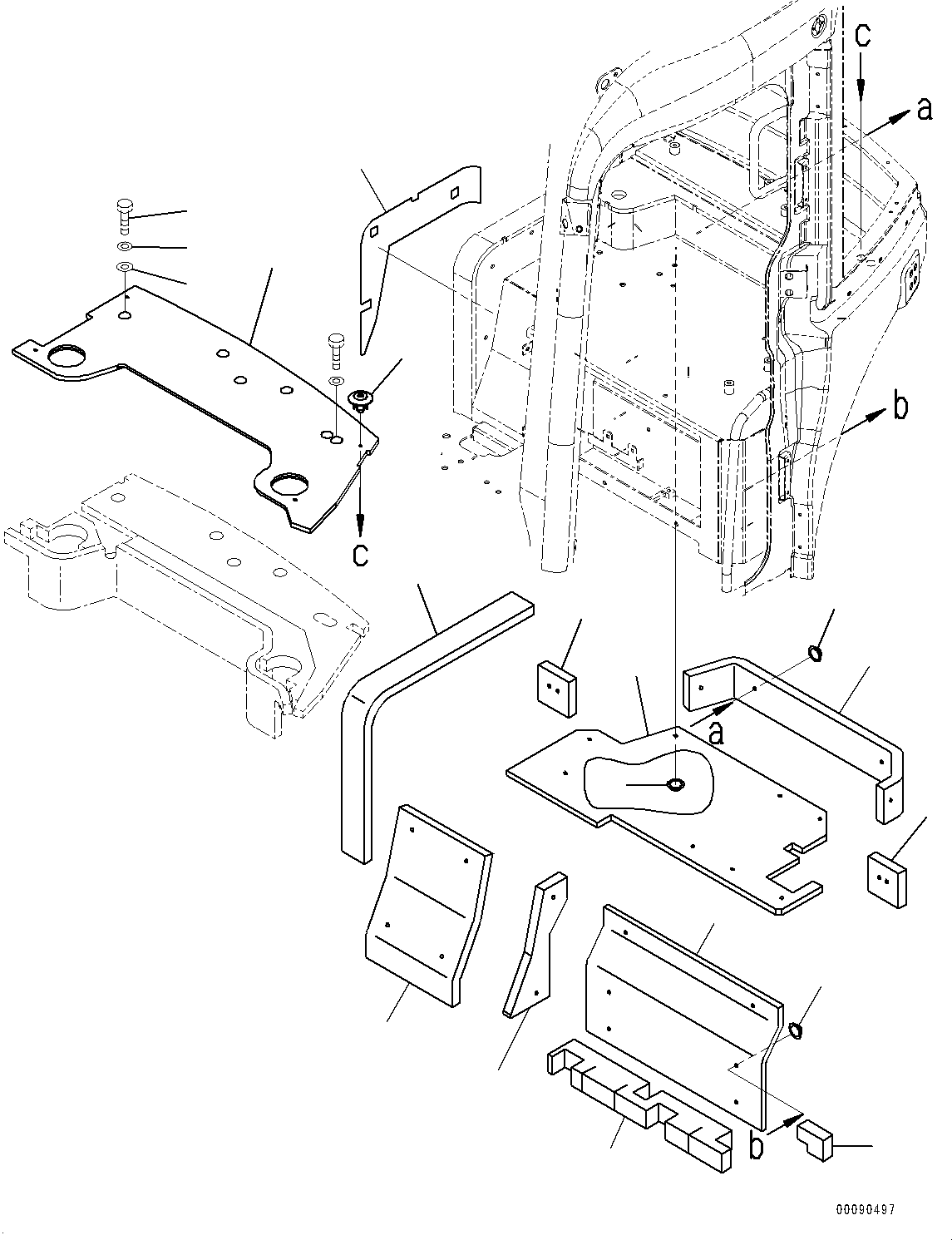 c
a
b
c
a
b
00090497