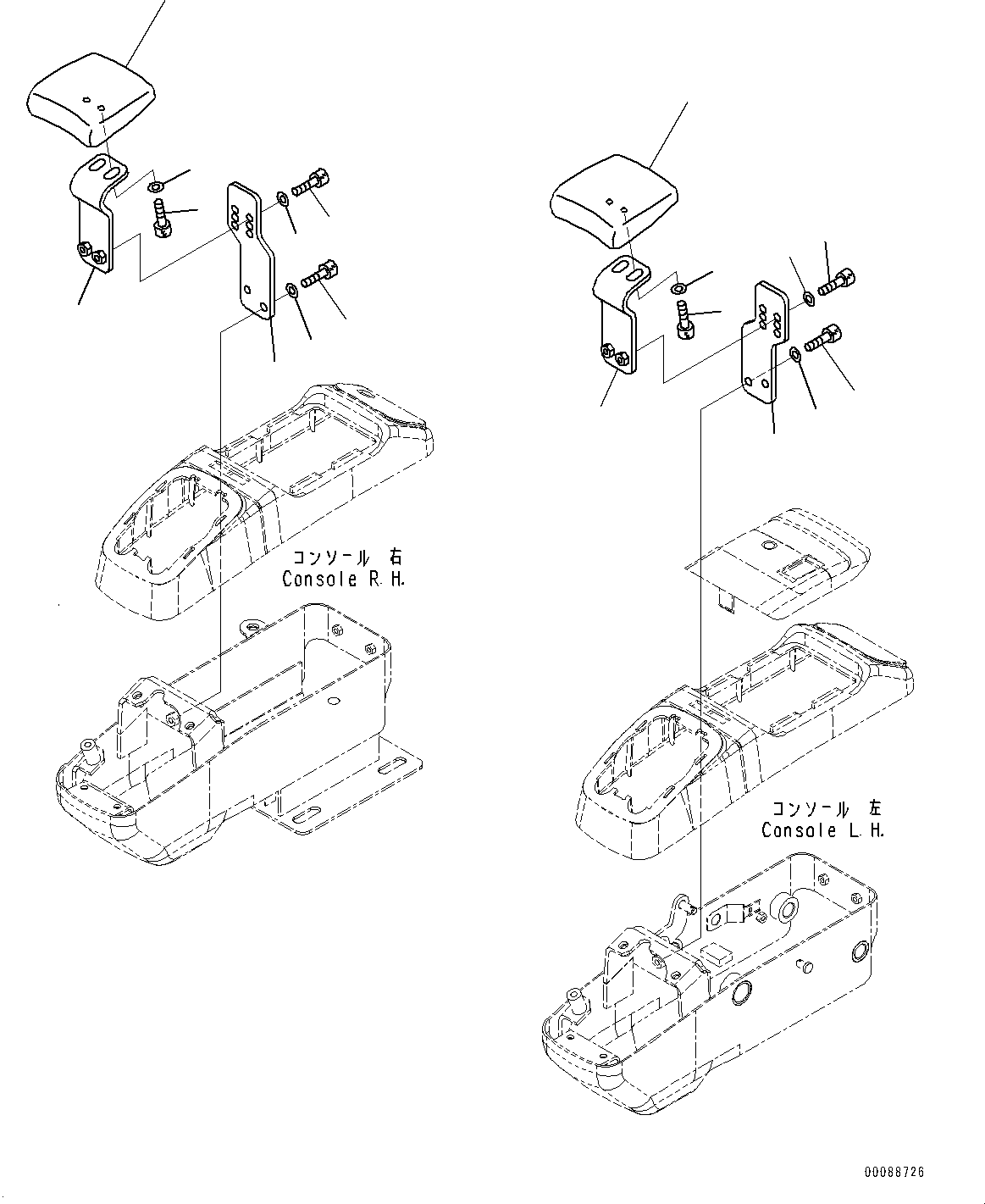 コンソール 右
Console R.H.

コンソール 左
Console L.H.

00088726