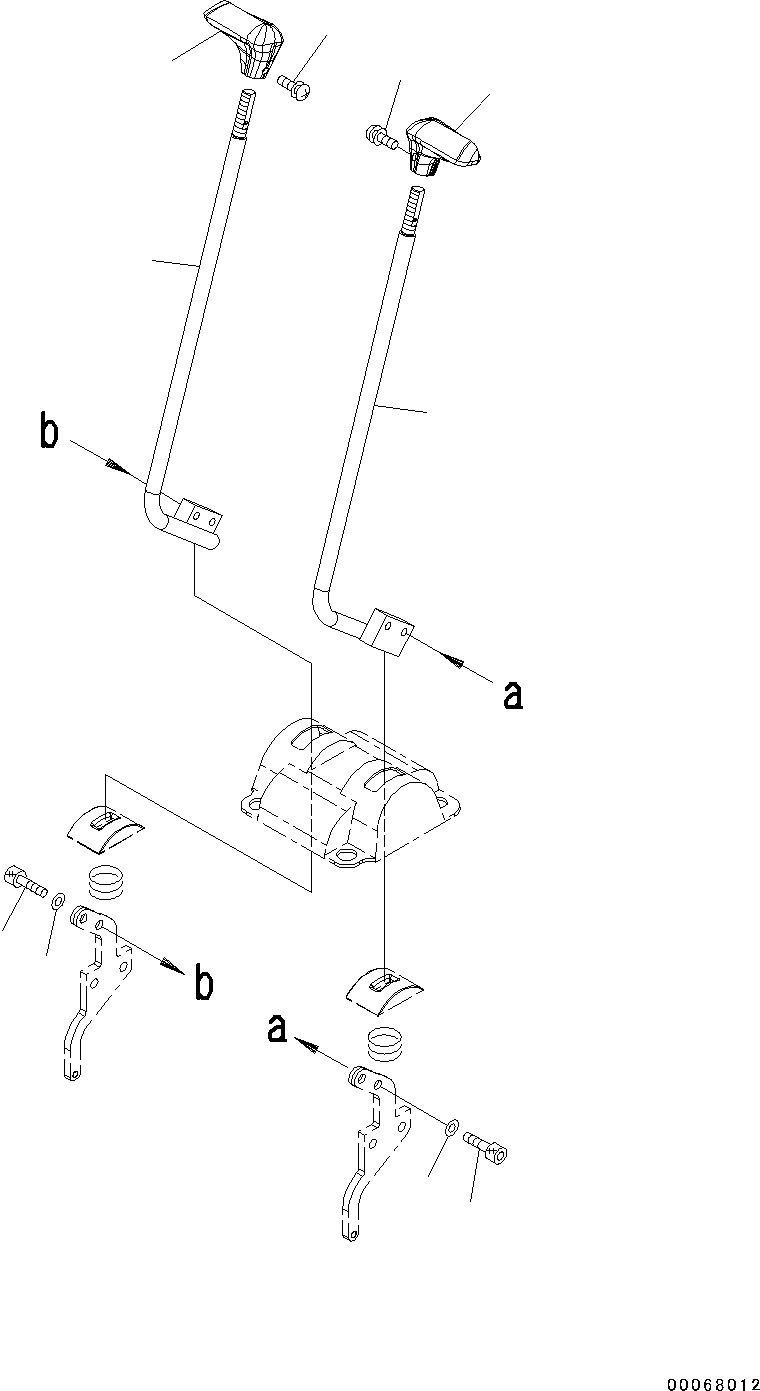 b
a
b
a
00068012