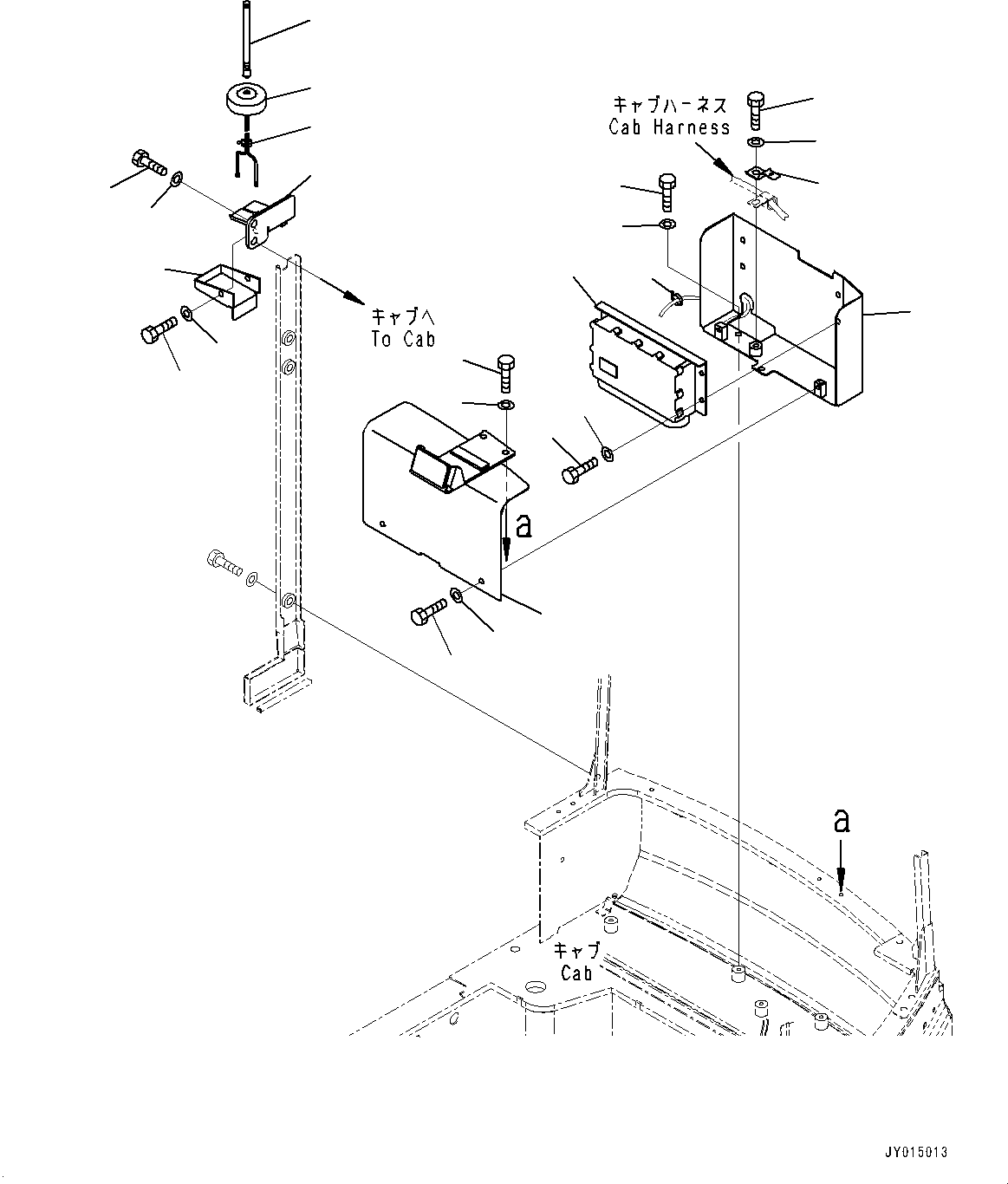 キャブハーネス
Cab Harness

キャブへ
To Cab

a

a

キャブ
Cab

JY015013