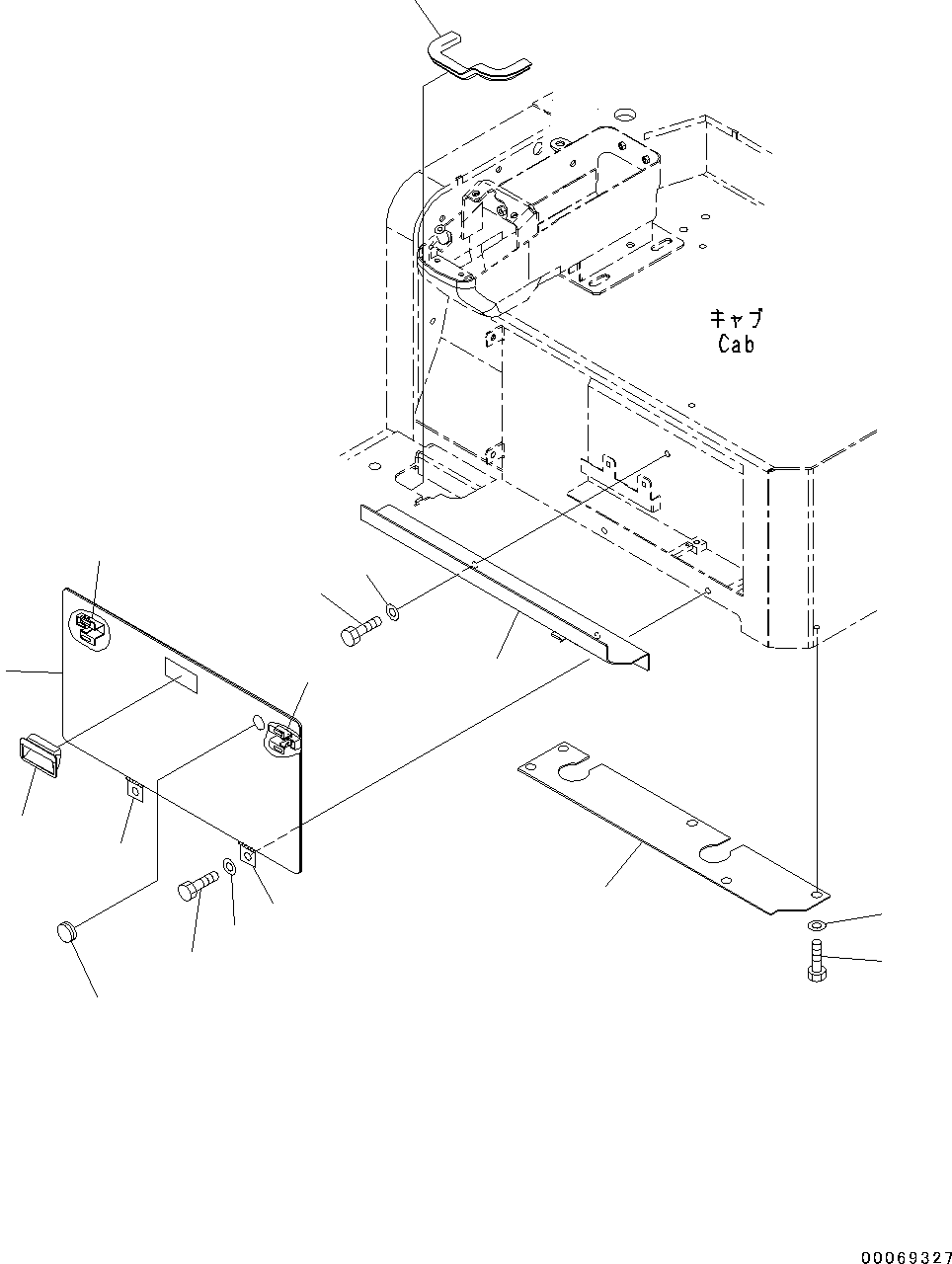 キャブ
Cab

00069327