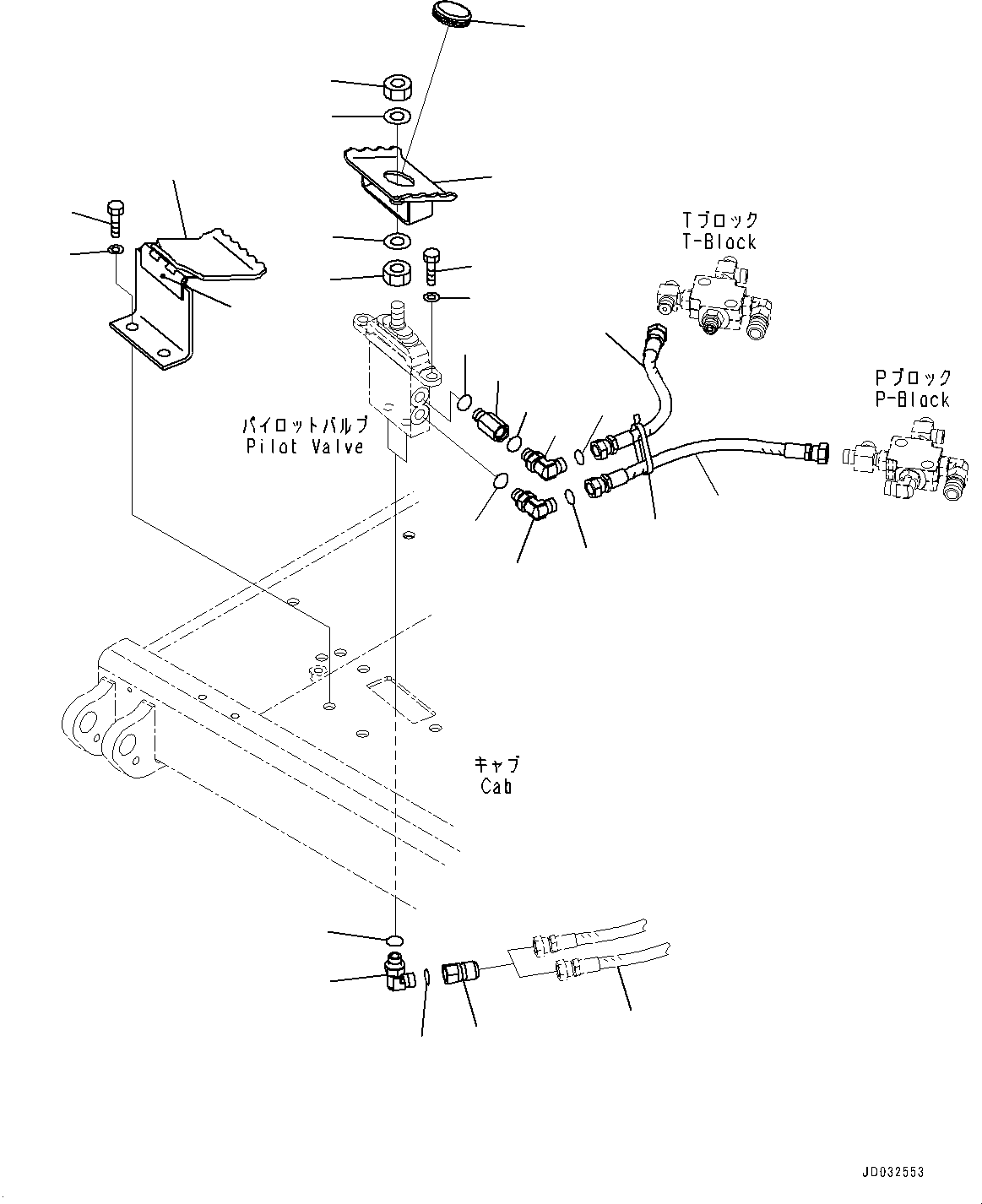 Tブロック
T-Block

Pブロック
P-Block

パイロットバルブ
Pilot Valve

キャブ
Cab

JD032553