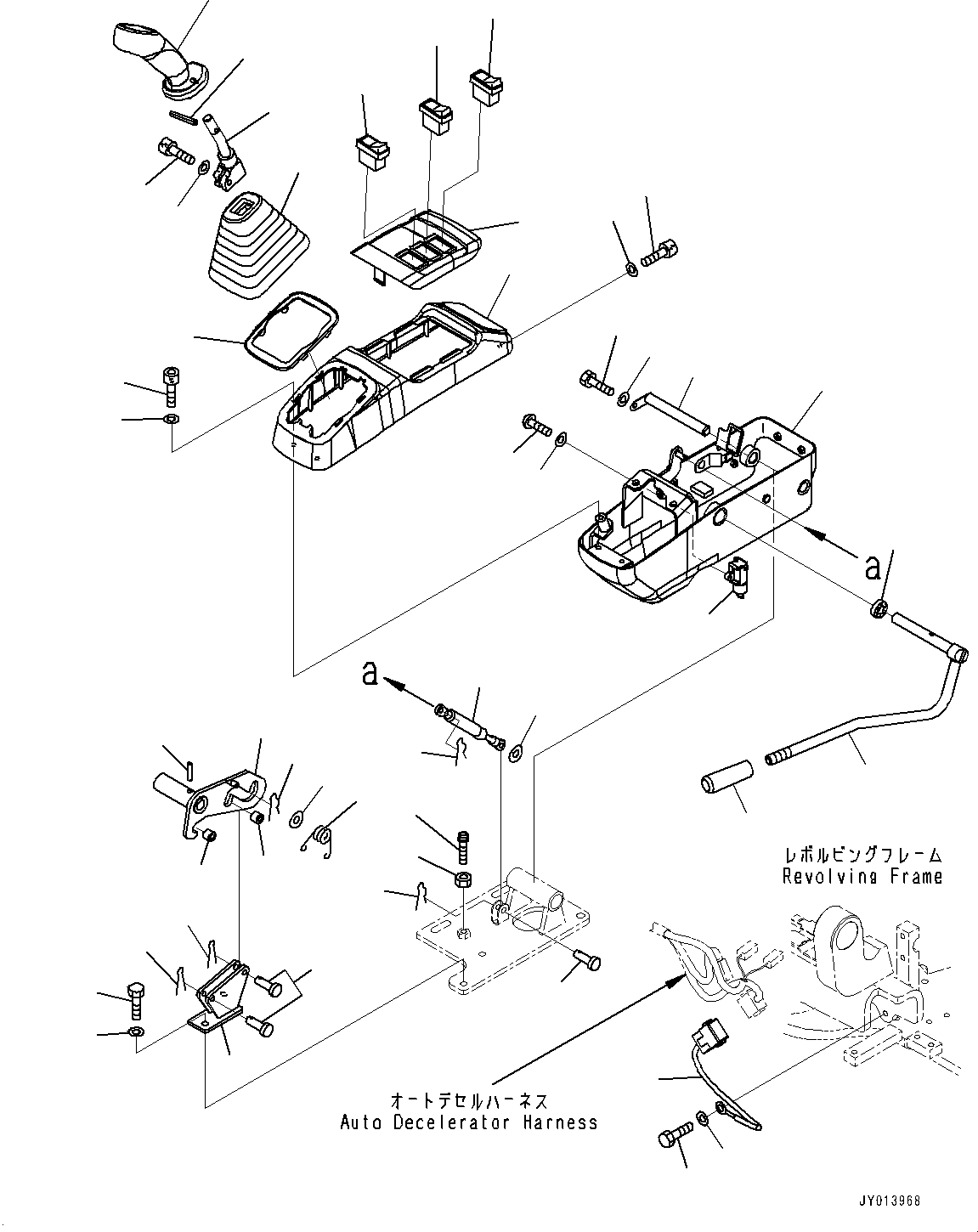 a

a

レボルビングフレーム
Revolving Frame

オートデセルハーネス
Auto Decelerator Harness

JY013968